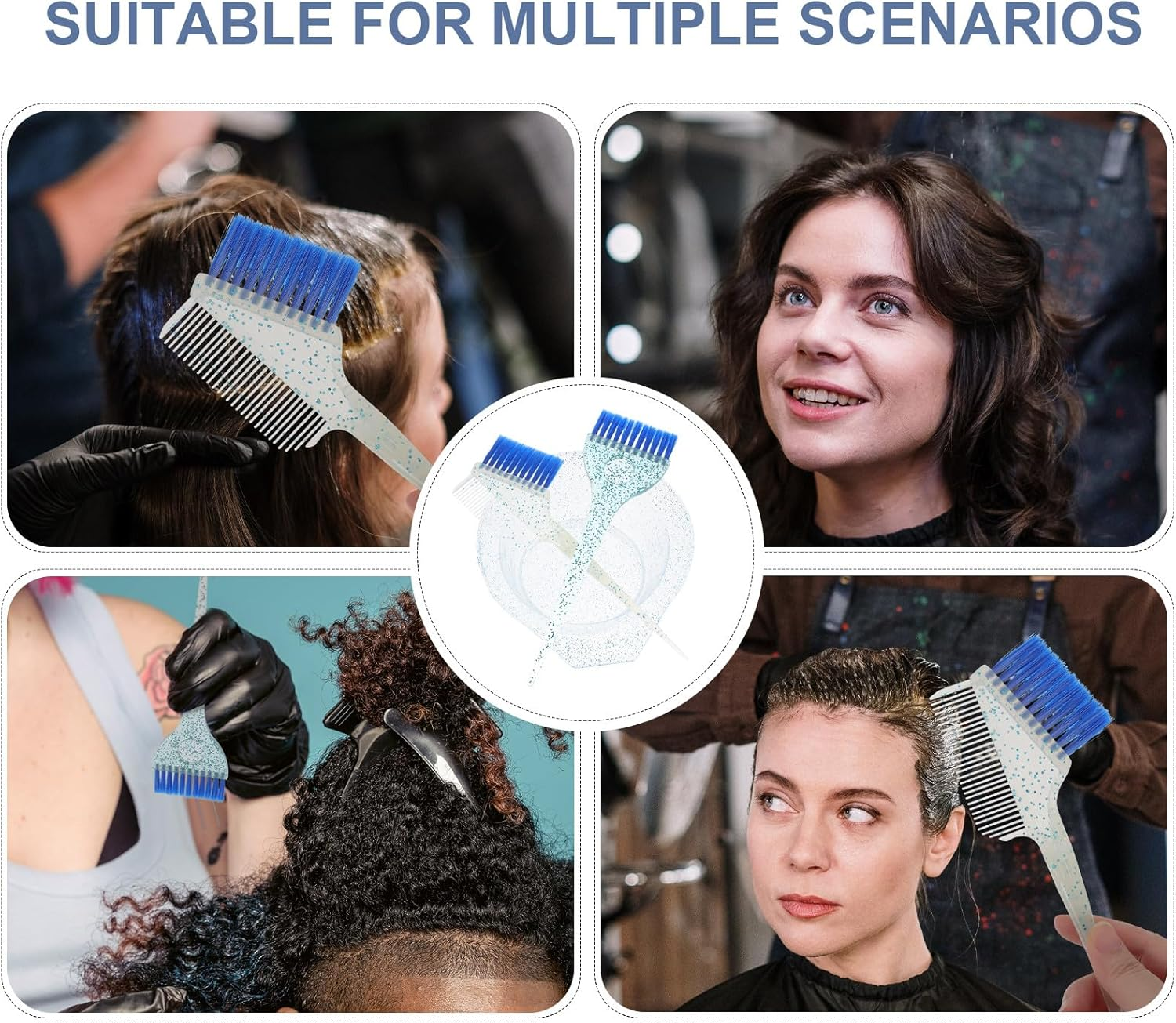 SUITABLE FOR MULTIPLE SCENARIOS