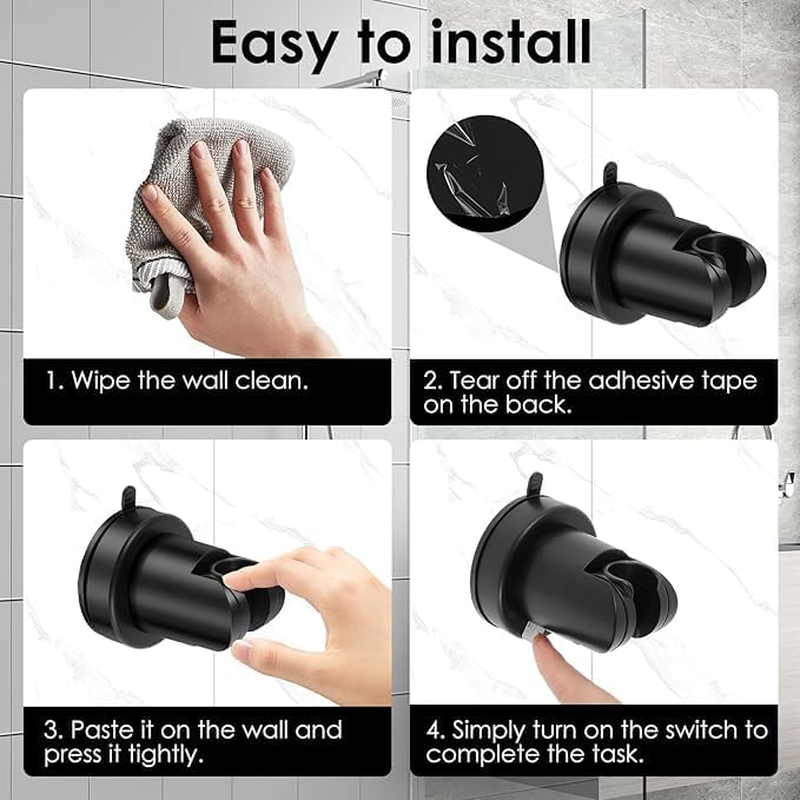 Easy to install

1. Wipe the wall clean.

2. Tear off the adhesive tape on the back.

3. Paste it on the wall and press it tightly.

4. Simply turn on the switch to complete the task.