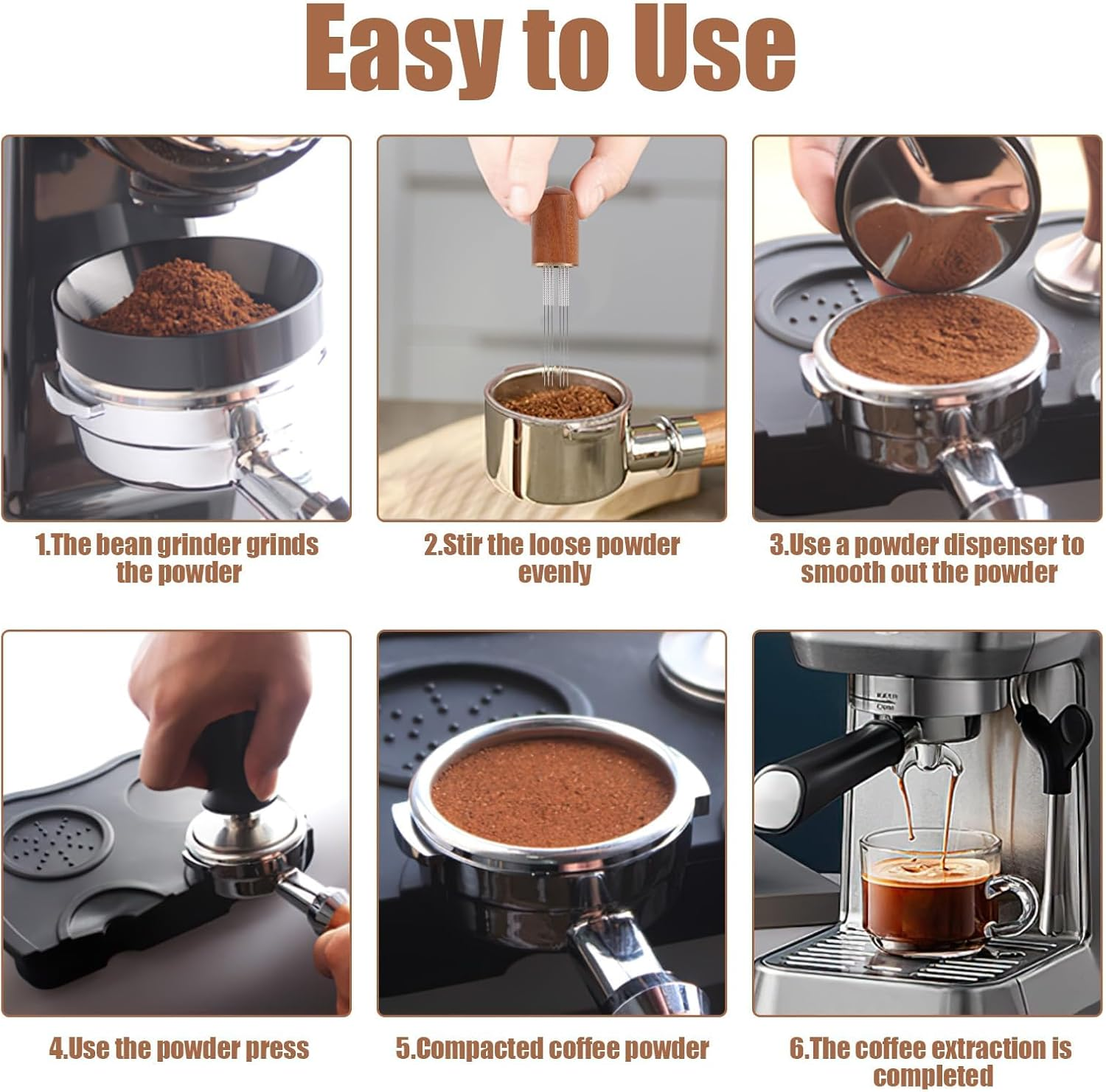 Easy to Use

1.The bean grinder grinds the powder

2.Stir the loose powder evenly

3.Use a powder dispenser to smooth out the powder

4.Use the powder press

5.Compacted coffee powder

6.The coffee extraction is completed