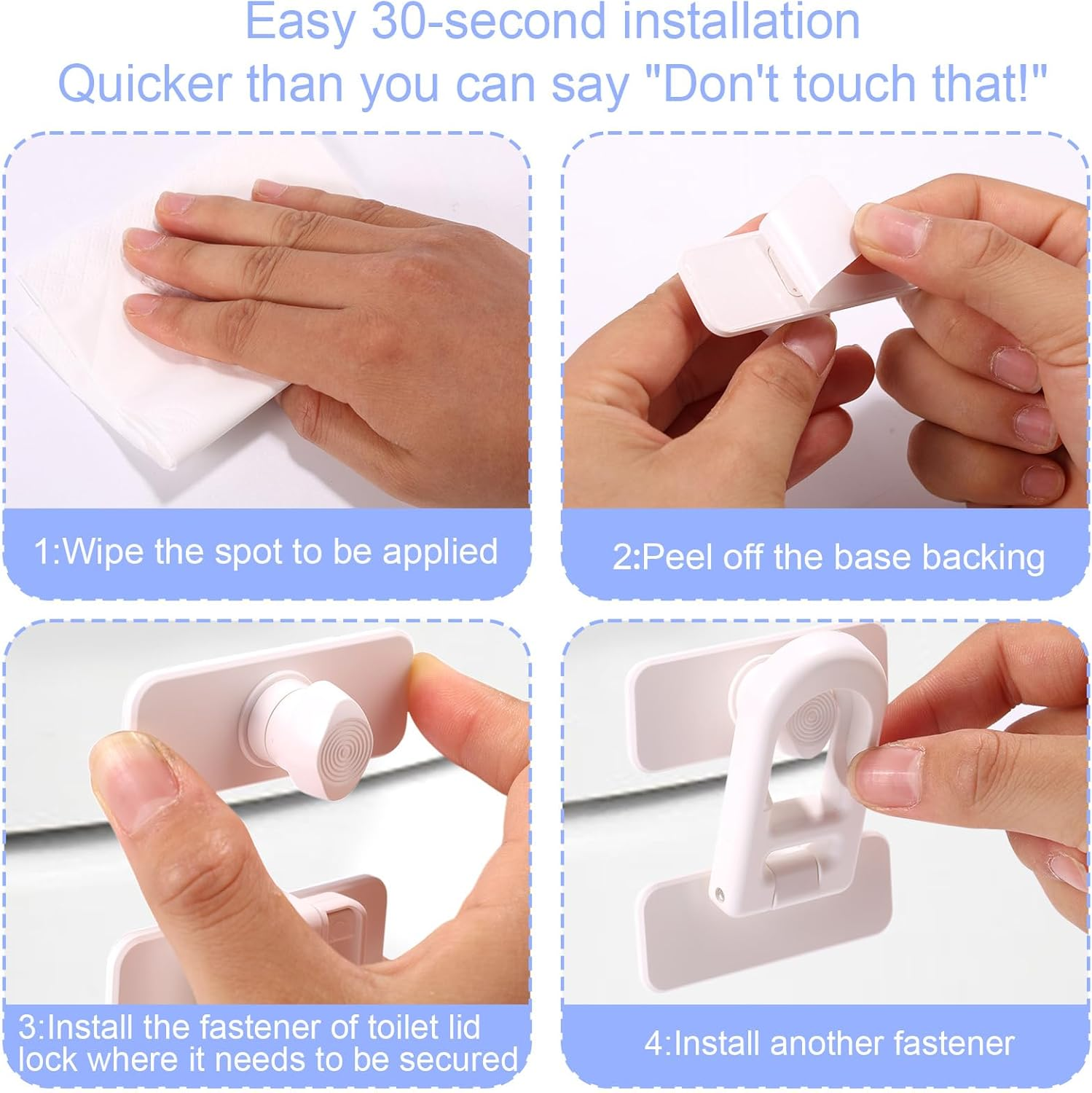 Easy 30-second installation
Quicker than you can say "Don't touch that!"

1:Wipe the spot to be applied

2:Peel off the base backing

3:Install the fastener of toilet lid lock where it needs to be secured

4:Install another fastener