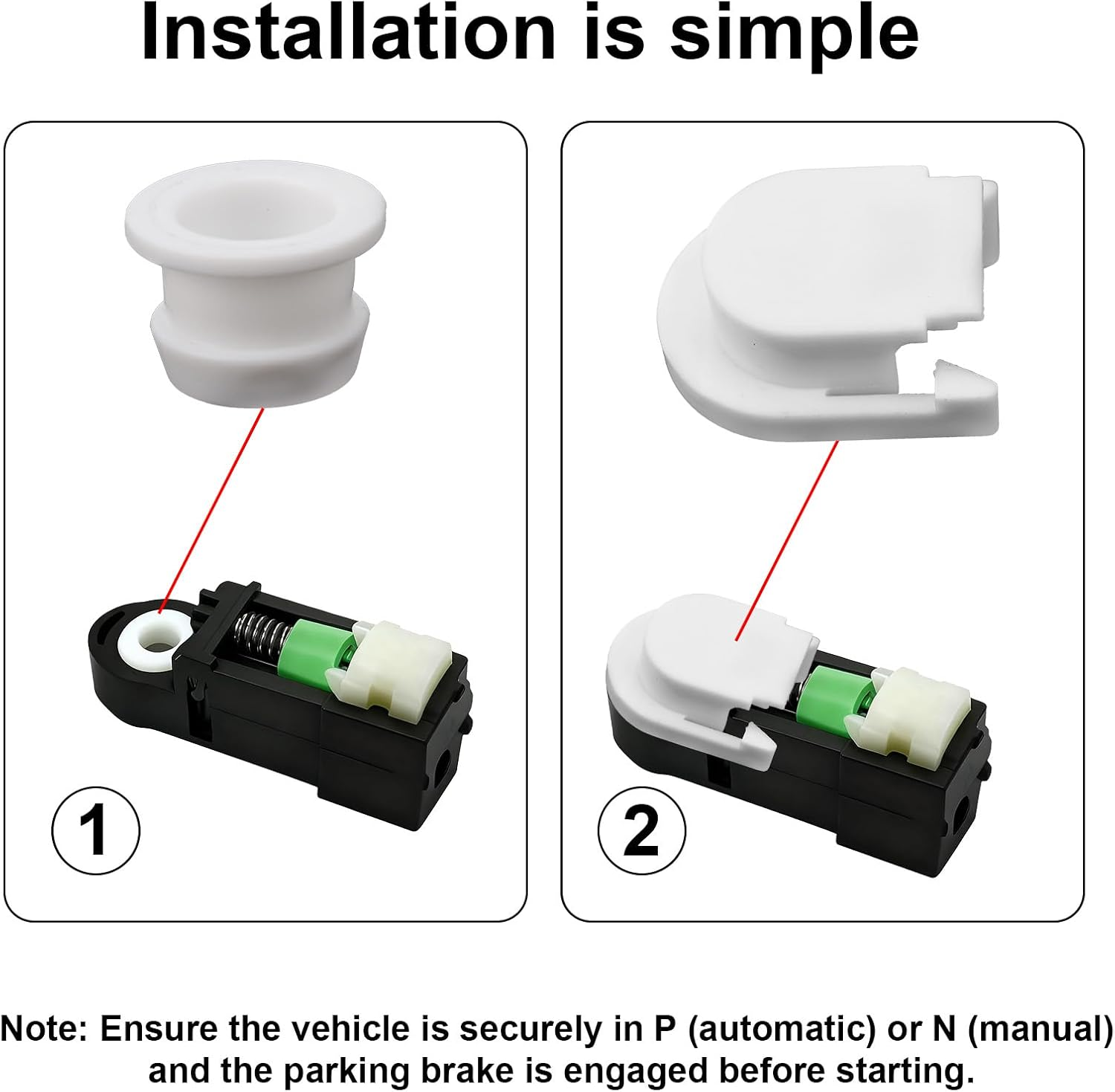 Installation is simple

1

2

Note: Ensure the vehicle is securely in P (automatic) or N (manual) and the parking brake is engaged before starting.