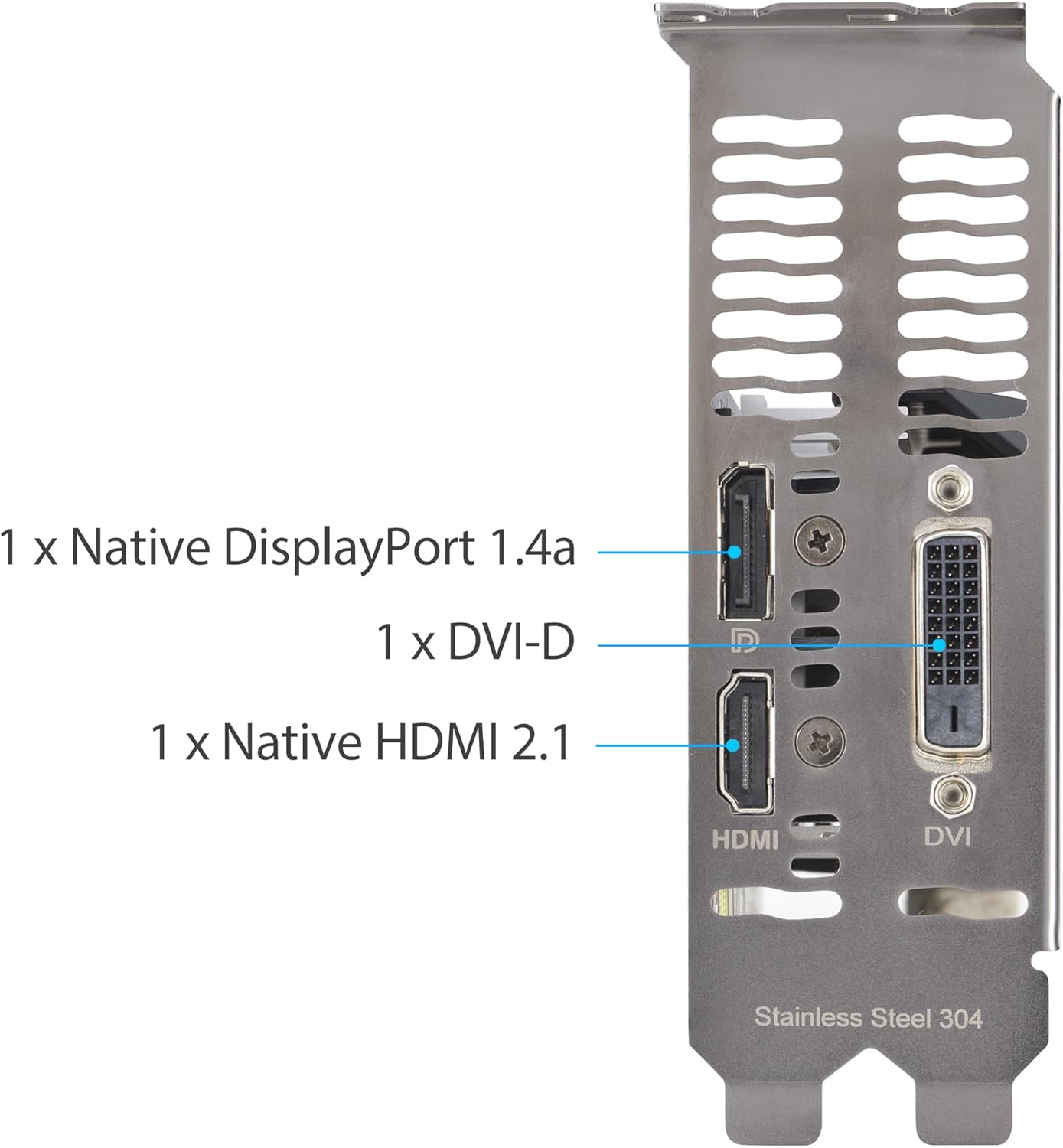 1 x Native DisplayPort 1.4a

1 x DVI-D

1 x Native HDMI 2.1

HDMI

DVI

Stainless Steel 304