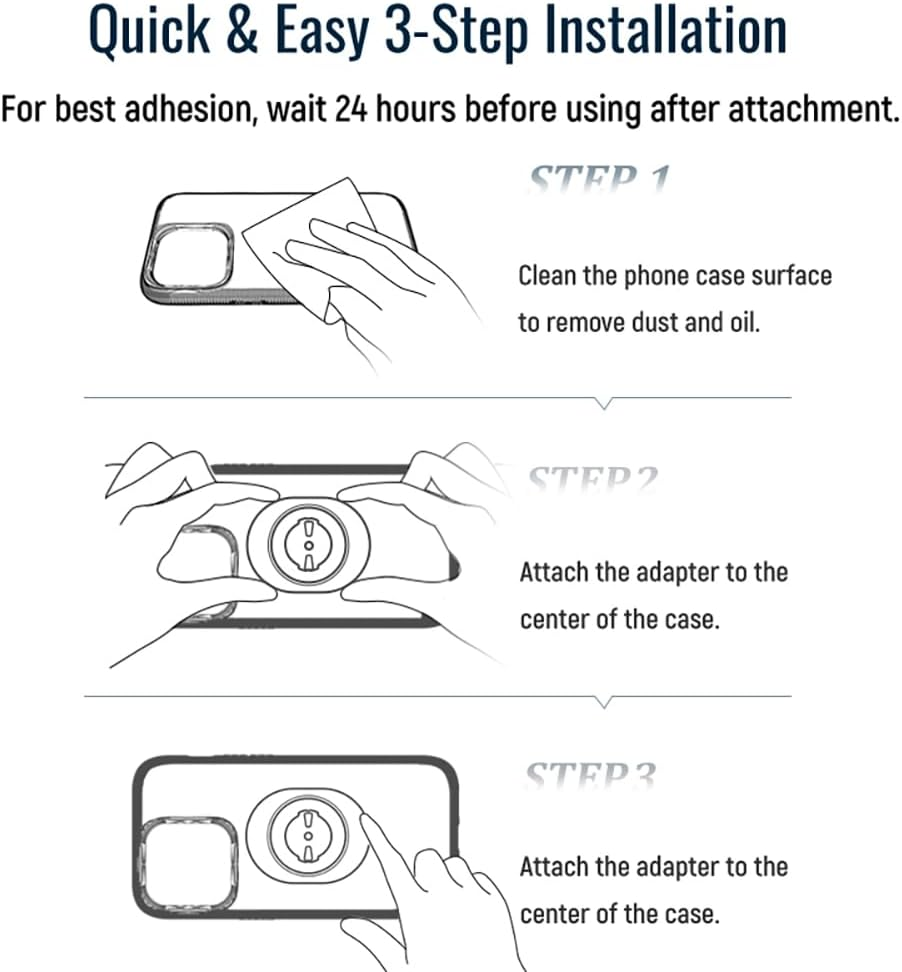 Quick & Easy 3-Step Installation

For best adhesion, wait 24 hours before using after attachment.

STEP 1

Clean the phone case surface to remove dust and oil.

STEP 2

Attach the adapter to the center of the case.

STEP 3

Attach the adapter to the center of the case.