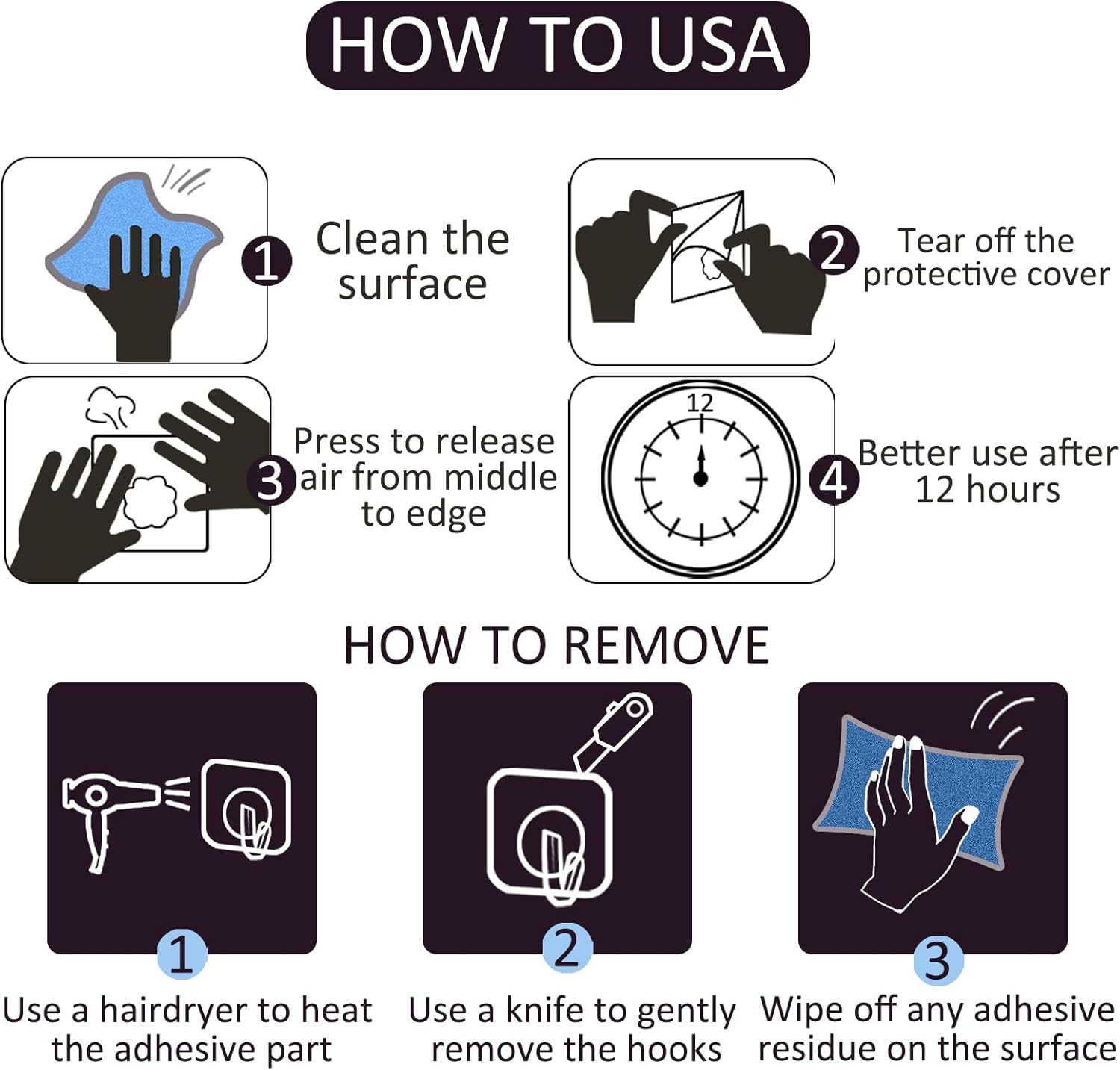 HOW TO USA

1 Clean the surface

2 Tear off the protective cover

3 Press to release air from middle to edge

12

4 Better use after 12 hours

HOW TO REMOVE

1
Use a hairdryer to heat the adhesive part

2
Use a knife to gently remove the hooks

3
Wipe off any adhesive residue on the surface