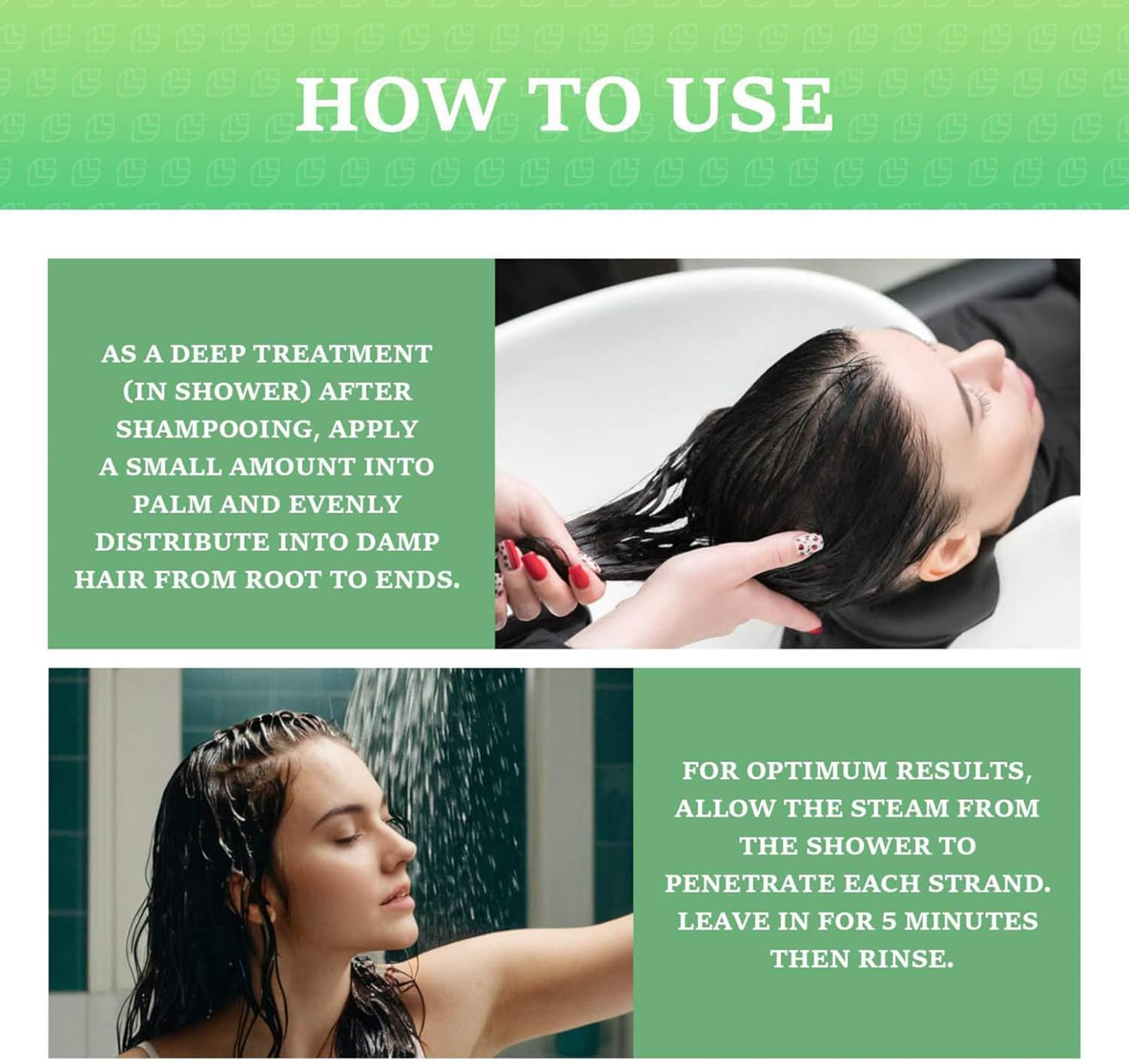 HOW TO USE

AS A DEEP TREATMENT (IN SHOWER) AFTER SHAMPOOING, APPLY A SMALL AMOUNT INTO PALM AND EVENLY DISTRIBUTE INTO DAMP HAIR FROM ROOT TO ENDS.

FOR OPTIMUM RESULTS, ALLOW THE STEAM FROM THE SHOWER TO PENETRATE EACH STRAND. LEAVE IN FOR 5 MINUTES THEN RINSE.