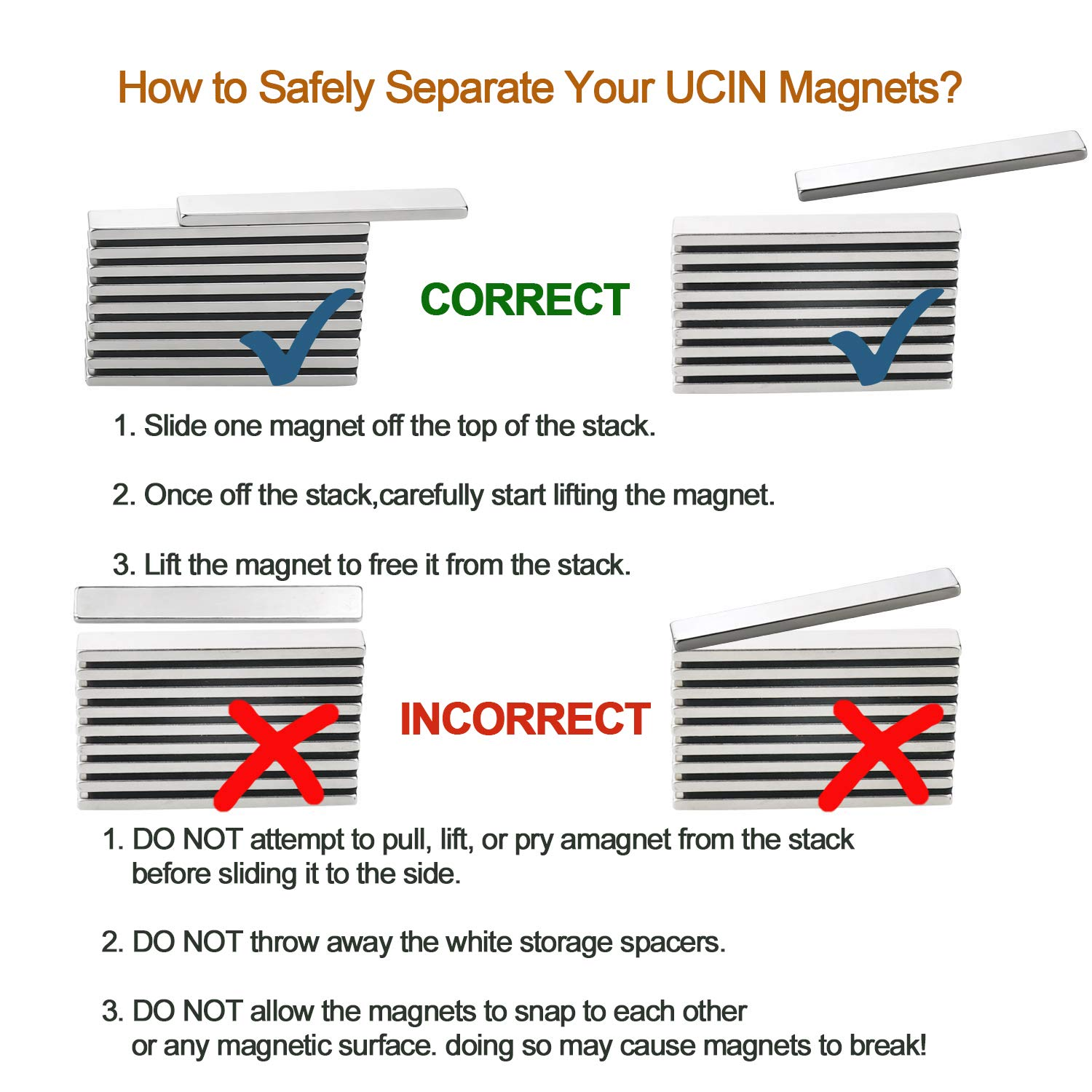 How to Safely Separate Your UCIN Magnets?

CORRECT

1. Slide one magnet off the top of the stack.

2. Once off the stack,carefully start lifting the magnet.

3. Lift the magnet to free it from the stack.

INCORRECT

1. DO NOT attempt to pull, lift, or pry amagnet from the stack before sliding it to the side.

2. DO NOT throw away the white storage spacers.

3. DO NOT allow the magnets to snap to each other or any magnetic surface. doing so may cause magnets to break!