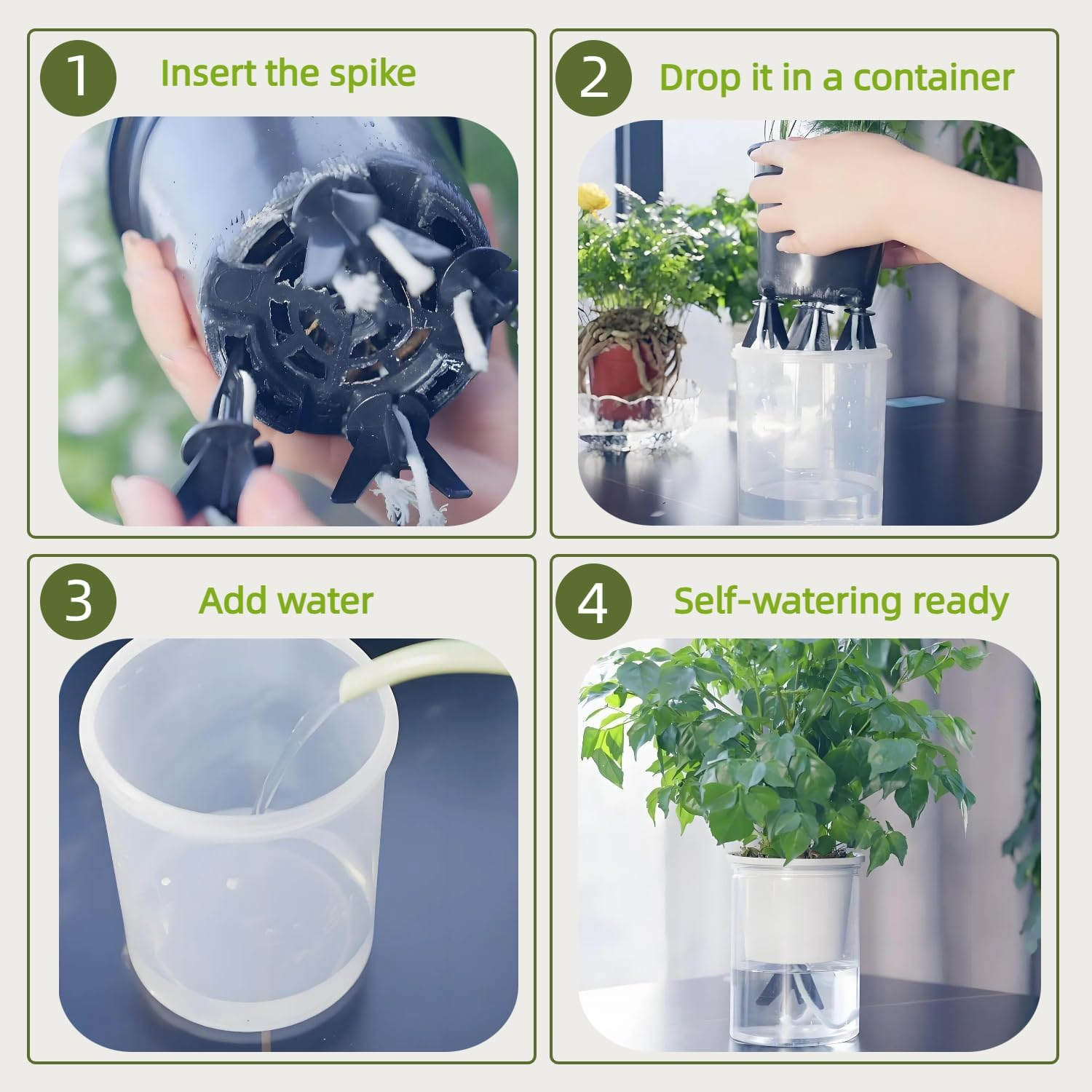 1 Insert the spike

2 Drop it in a container

3 Add water

4 Self-watering ready