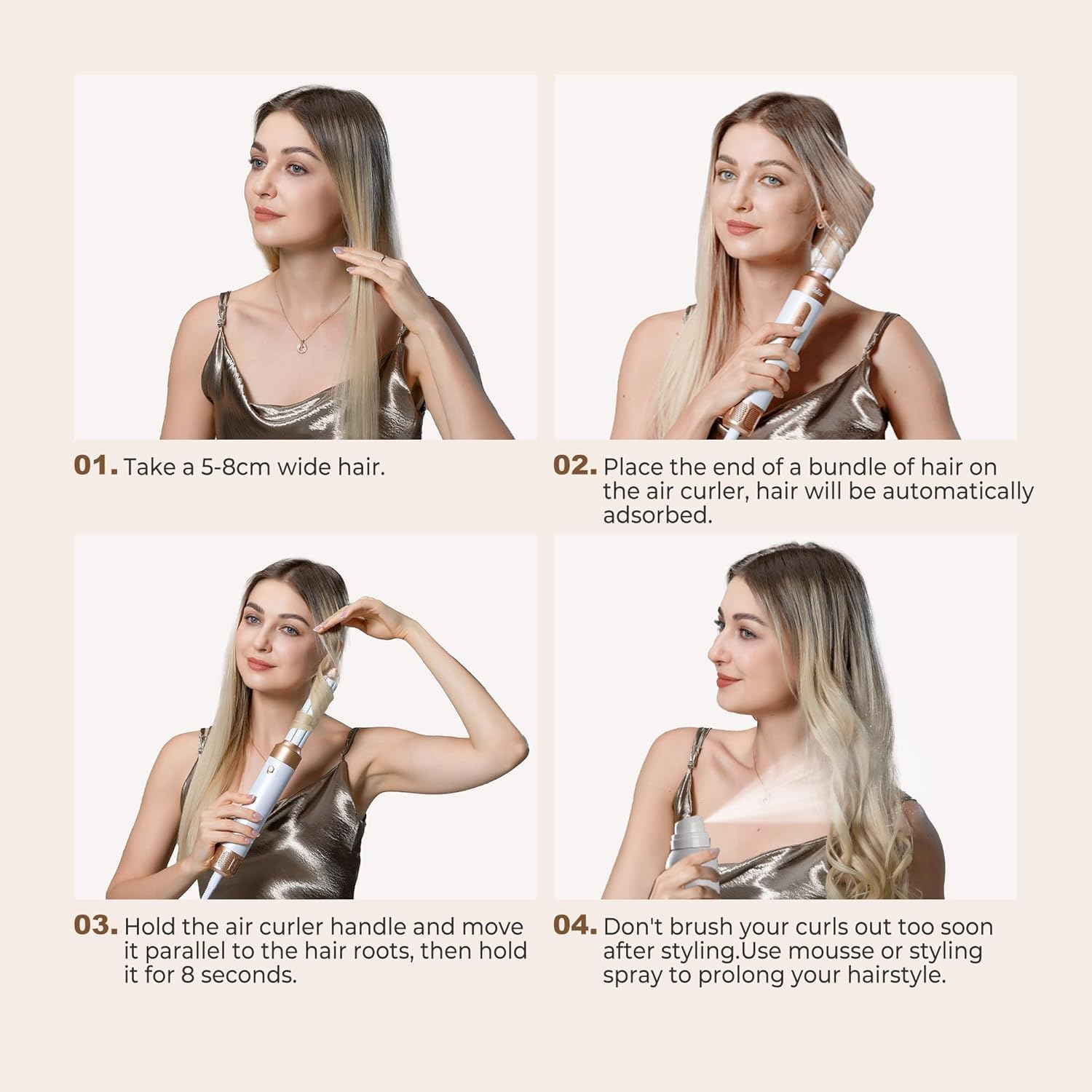 01. Take a 5-8cm wide hair.

02. Place the end of a bundle of hair on the air curler, hair will be automatically adsorbed.

03. Hold the air curler handle and move it parallel to the hair roots, then hold it for 8 seconds.

04. Don't brush your curls out too soon after styling.Use mousse or styling spray to prolong your hairstyle.