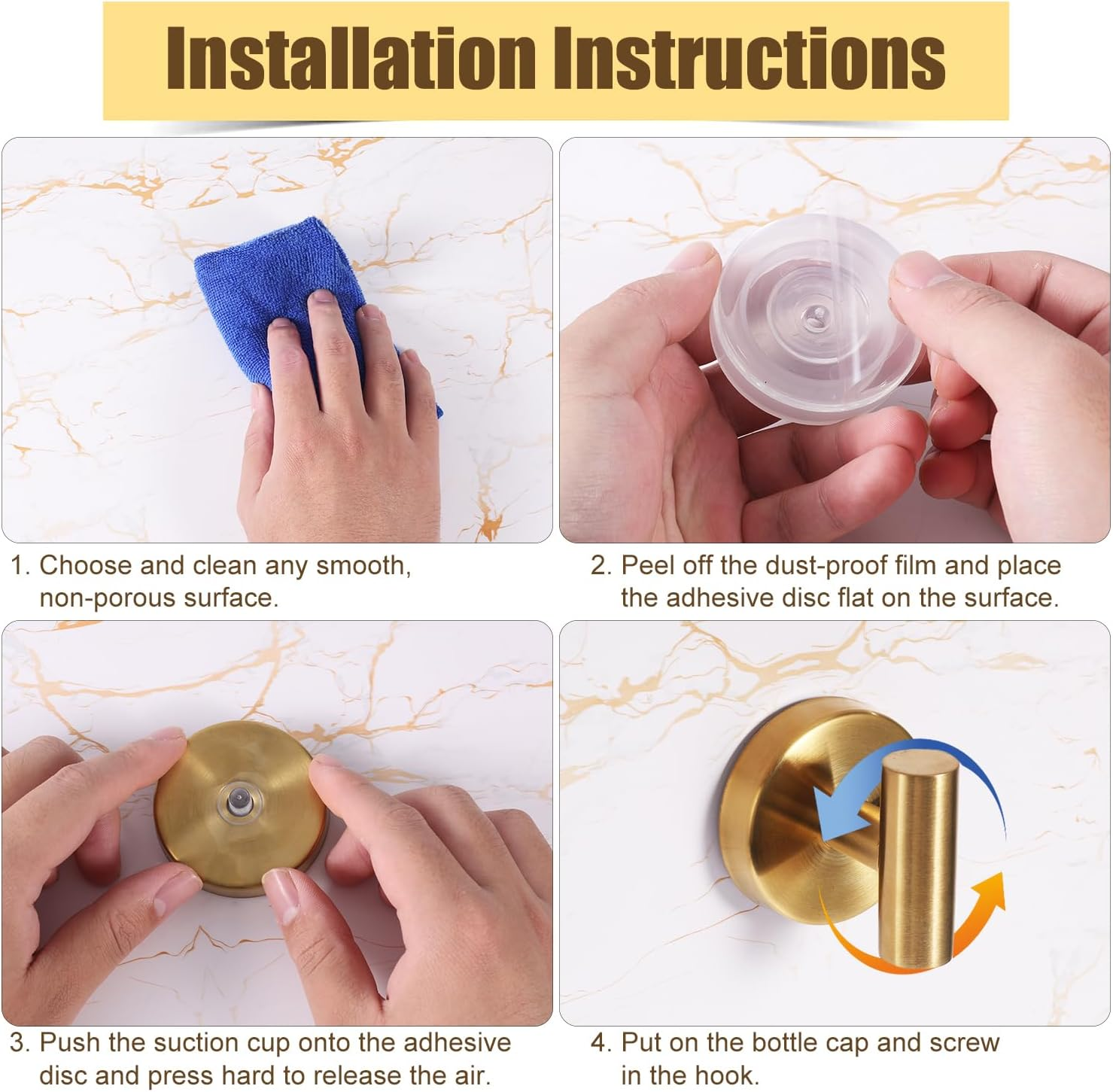 Installation Instructions

1. Choose and clean any smooth, non-porous surface.

2. Peel off the dust-proof film and place the adhesive disc flat on the surface.

3. Push the suction cup onto the adhesive disc and press hard to release the air.

4. Put on the bottle cap and screw in the hook.