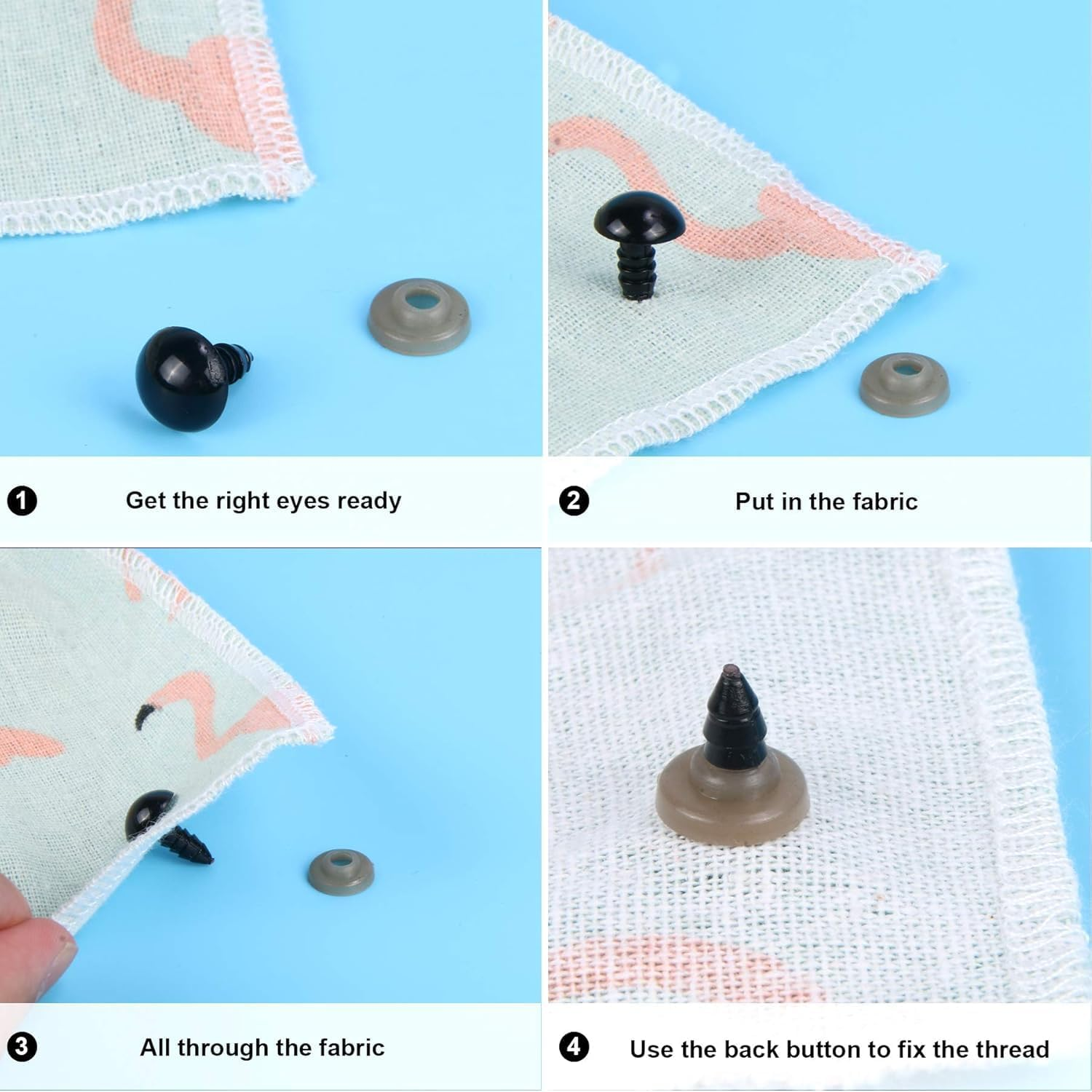 1 Get the right eyes ready

2 Put in the fabric

3 All through the fabric

4 Use the back button to fix the thread