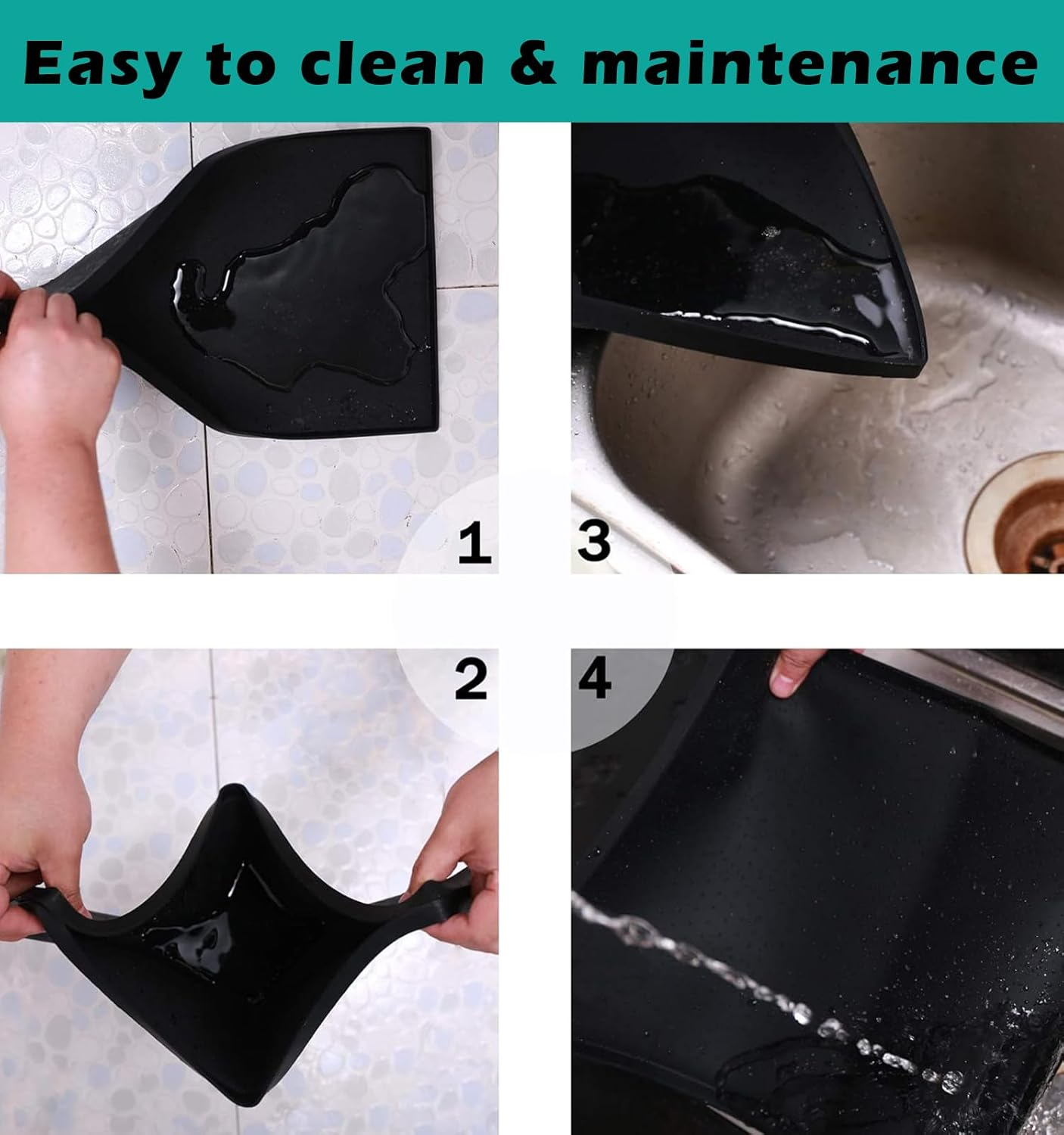 Easy to clean & maintenance

1

3

2

4