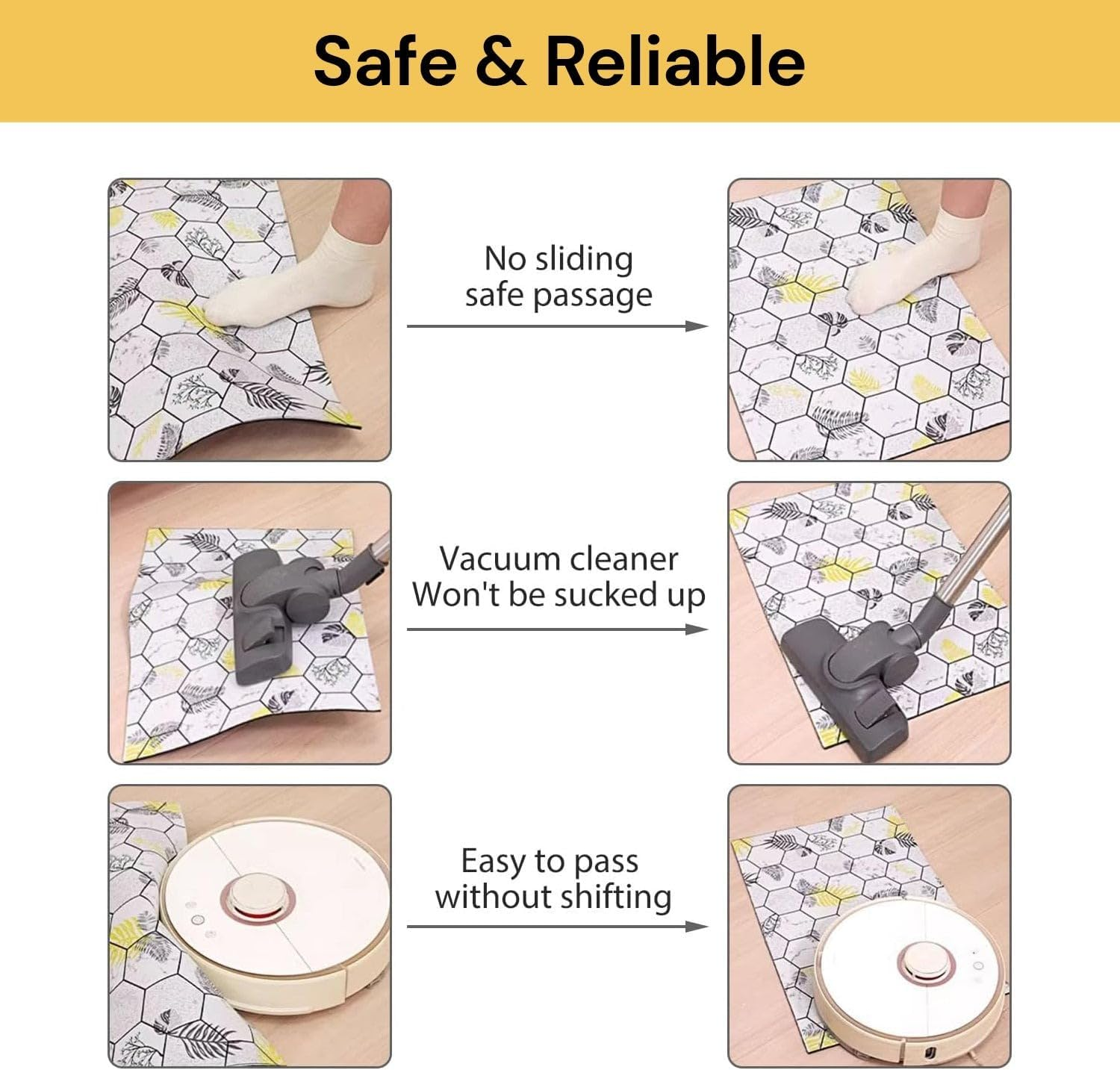 Safe & Reliable

No sliding
safe passage

Vacuum cleaner
Won't be sucked up

Easy to pass
without shifting