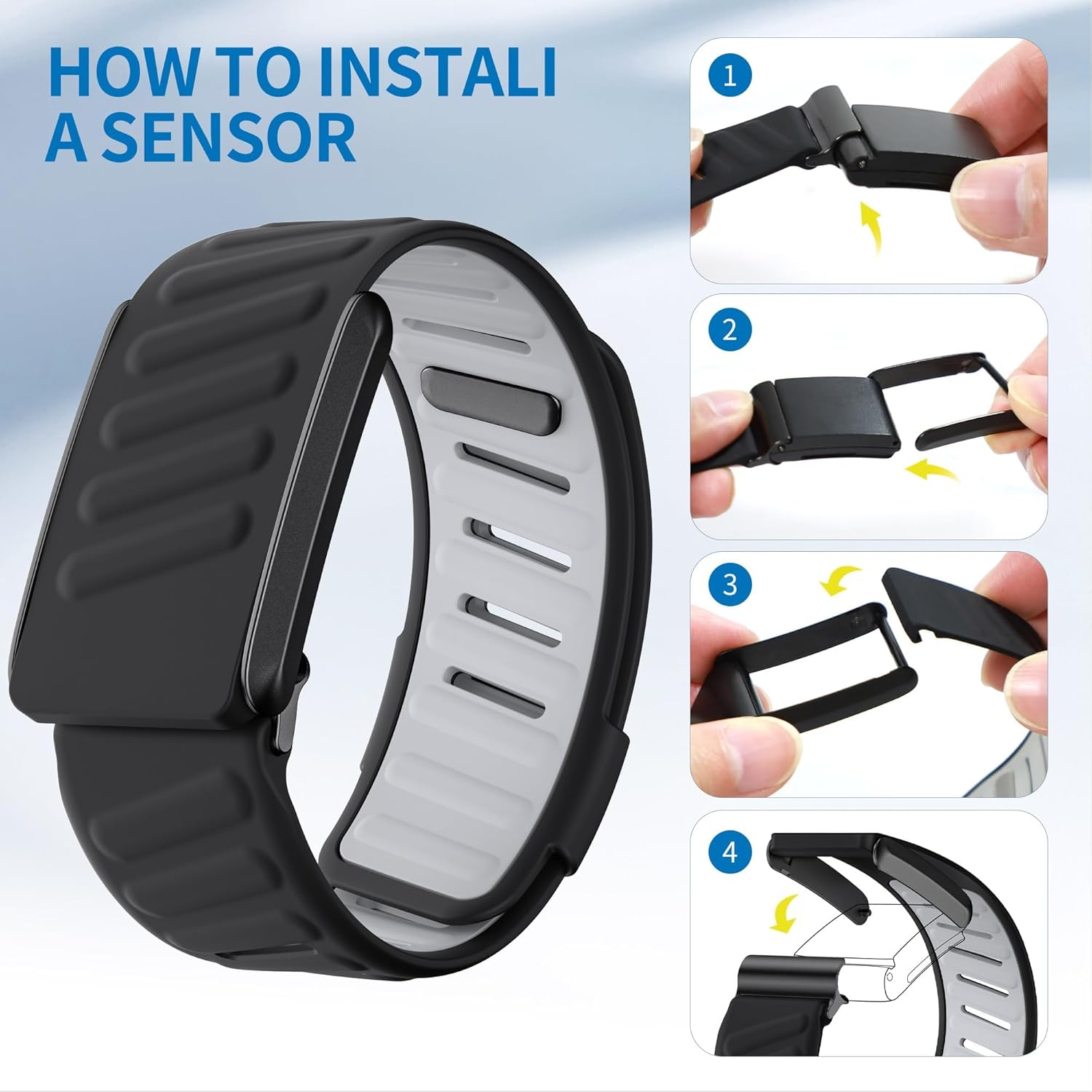 HOW TO INSTALI A SENSOR

1

2

3

4