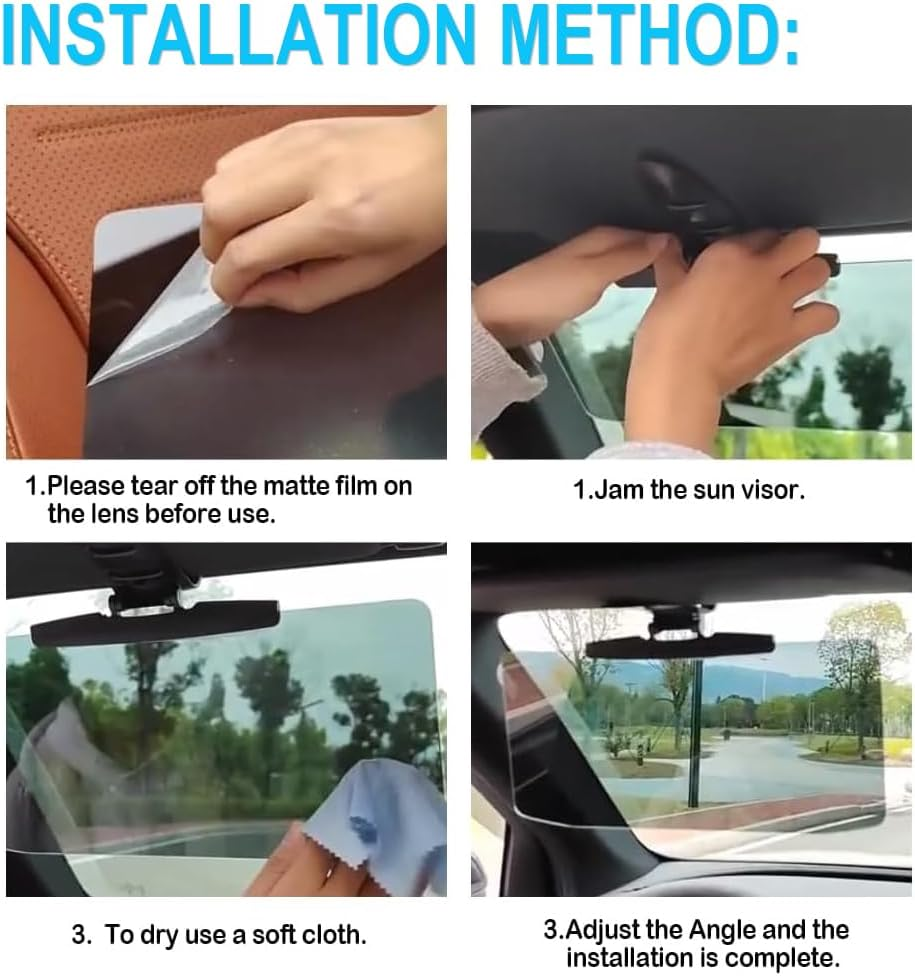 INSTALLATION METHOD:

1.Please tear off the matte film on the lens before use.

1.Jam the sun visor.

3. To dry use a soft cloth.

3.Adjust the Angle and the installation is complete.