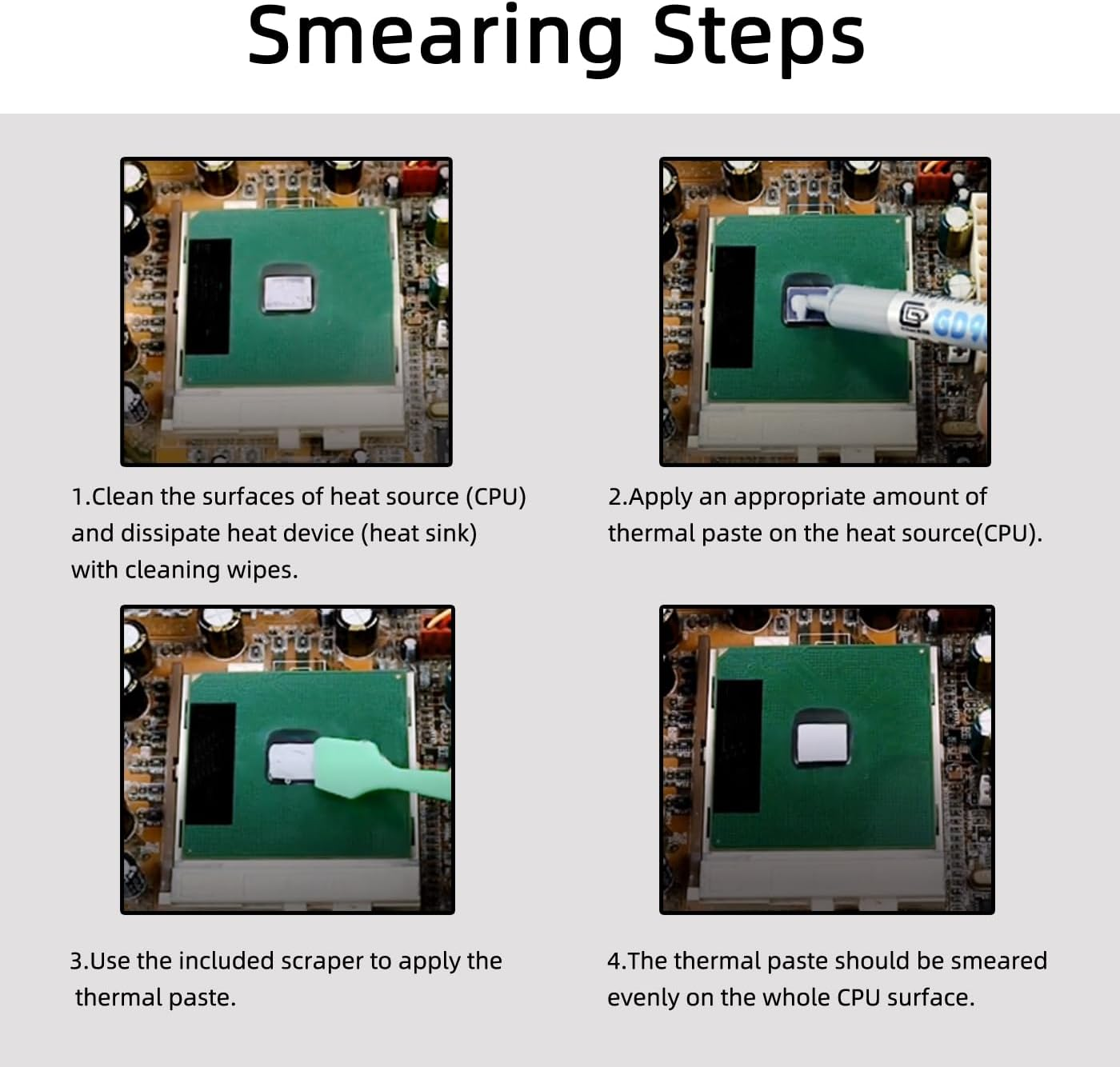 Smearing Steps

GD9

1.Clean the surfaces of heat source (CPU) and dissipate heat device (heat sink) with cleaning wipes.

2.Apply an appropriate amount of thermal paste on the heat source(CPU).

3.Use the included scraper to apply the thermal paste.

4.The thermal paste should be smeared evenly on the whole CPU surface.