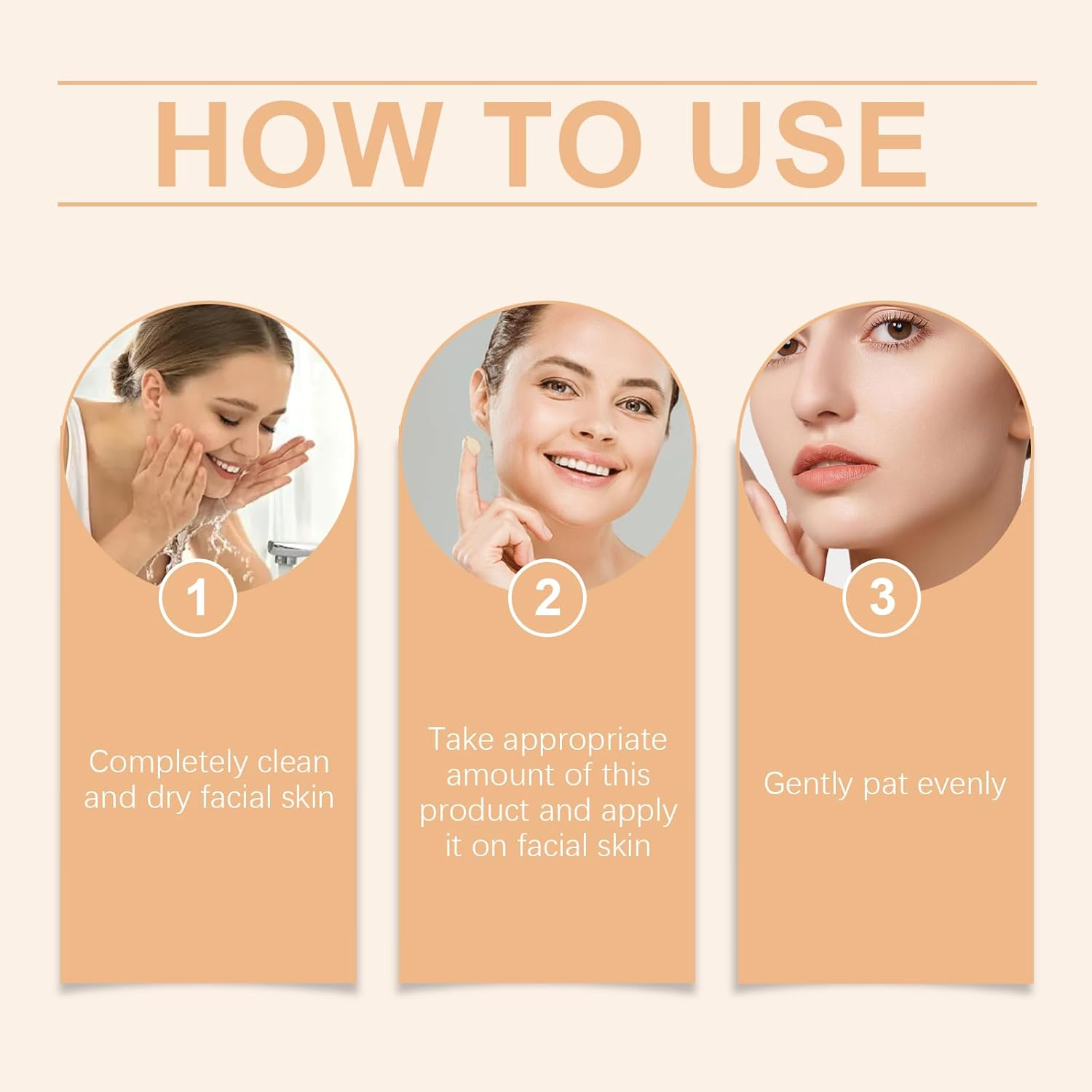 HOW TO USE

1

Completely clean and dry facial skin

2

Take appropriate amount of this product and apply it on facial skin

3

Gently pat evenly