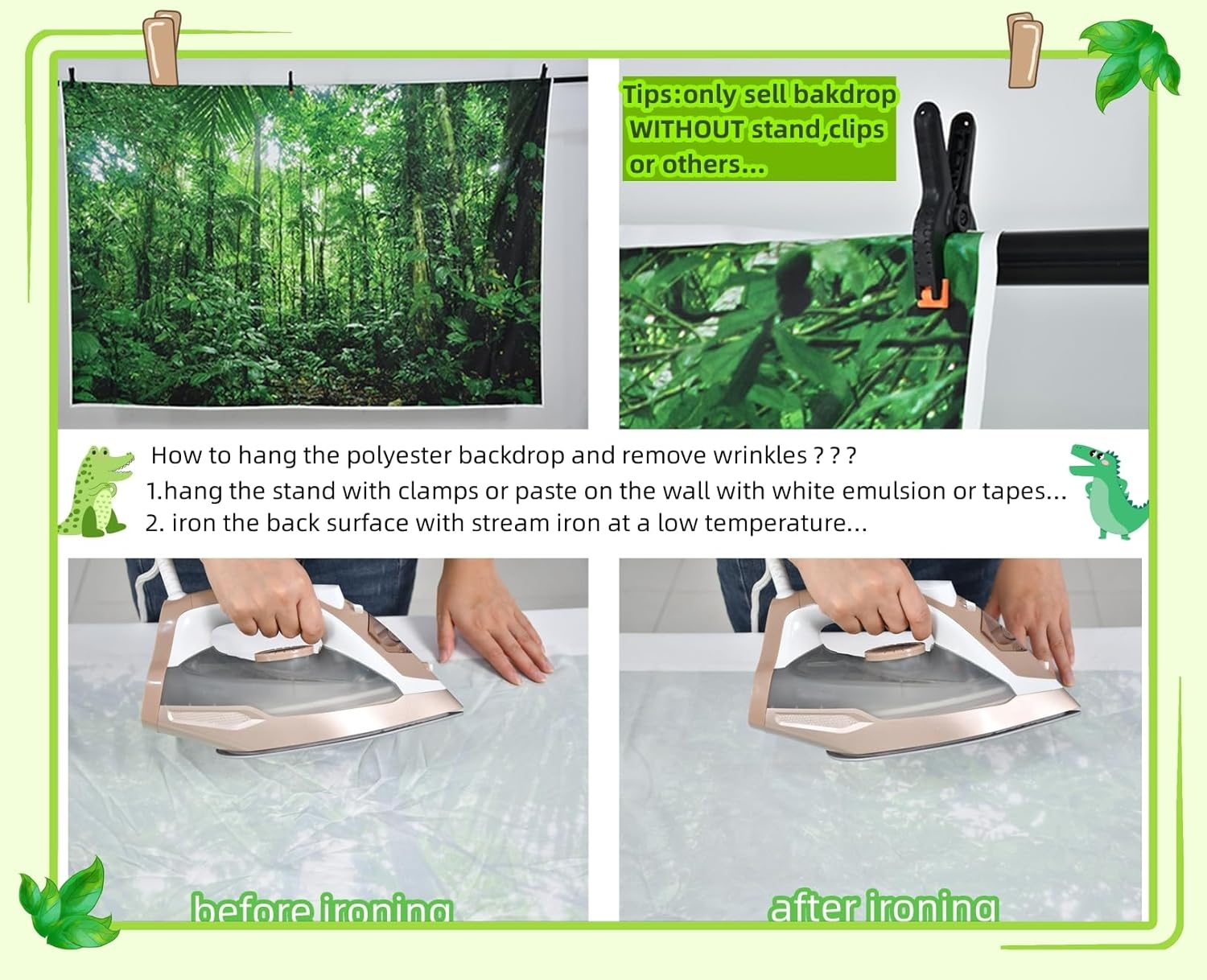 Tips:only sell bakdrop WITHOUT stand,clips or others...

How to hang the polyester backdrop and remove wrinkles ? ? ?
1.hang the stand with clamps or paste on the wall with white emulsion or tapes...
2. iron the back surface with stream iron at a low temperature...

before ironing

after ironing