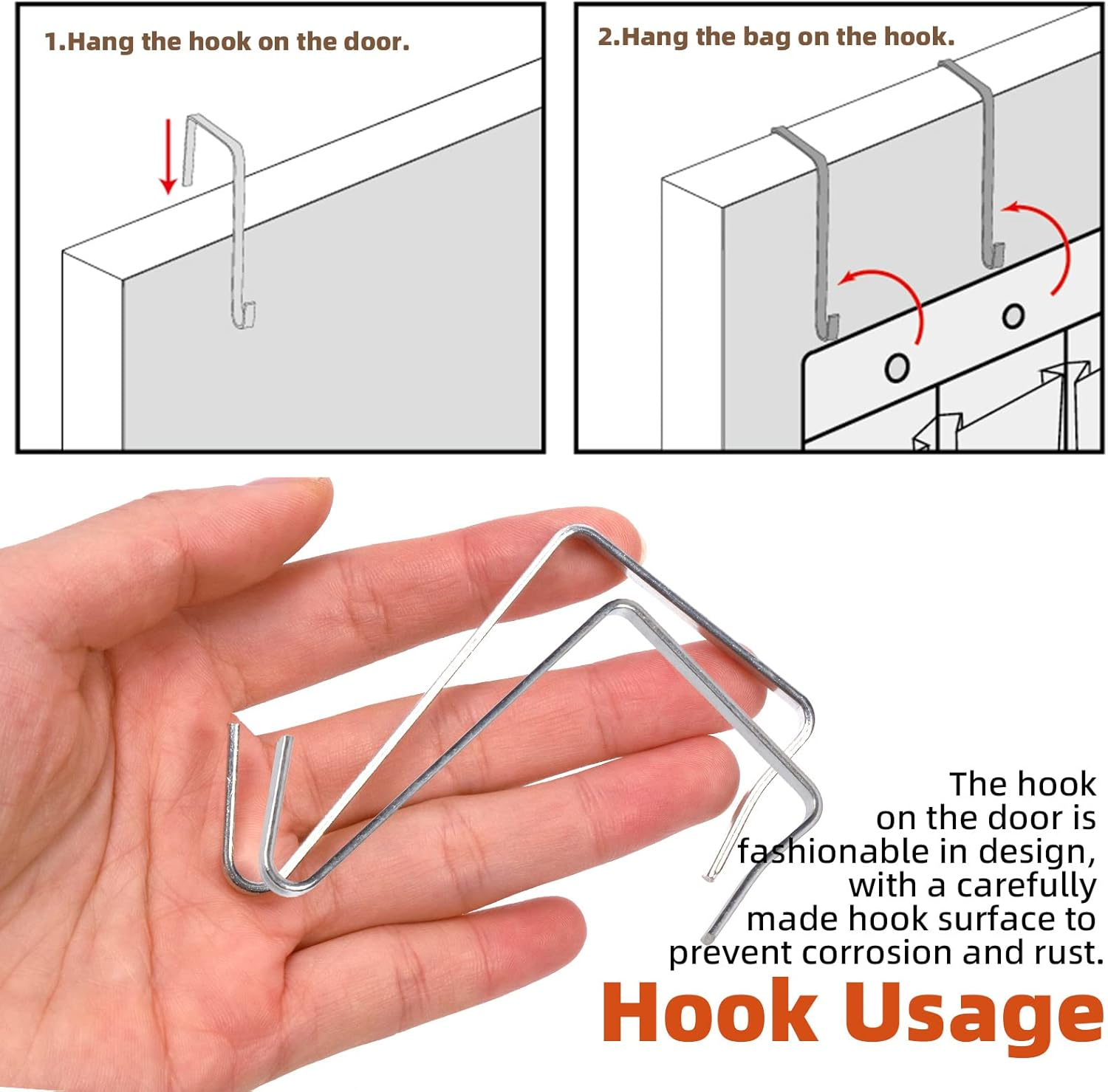 1.Hang the hook on the door.

2.Hang the bag on the hook.

The hook on the door is fashionable in design, with a carefully made hook surface to prevent corrosion and rust.

Hook Usage