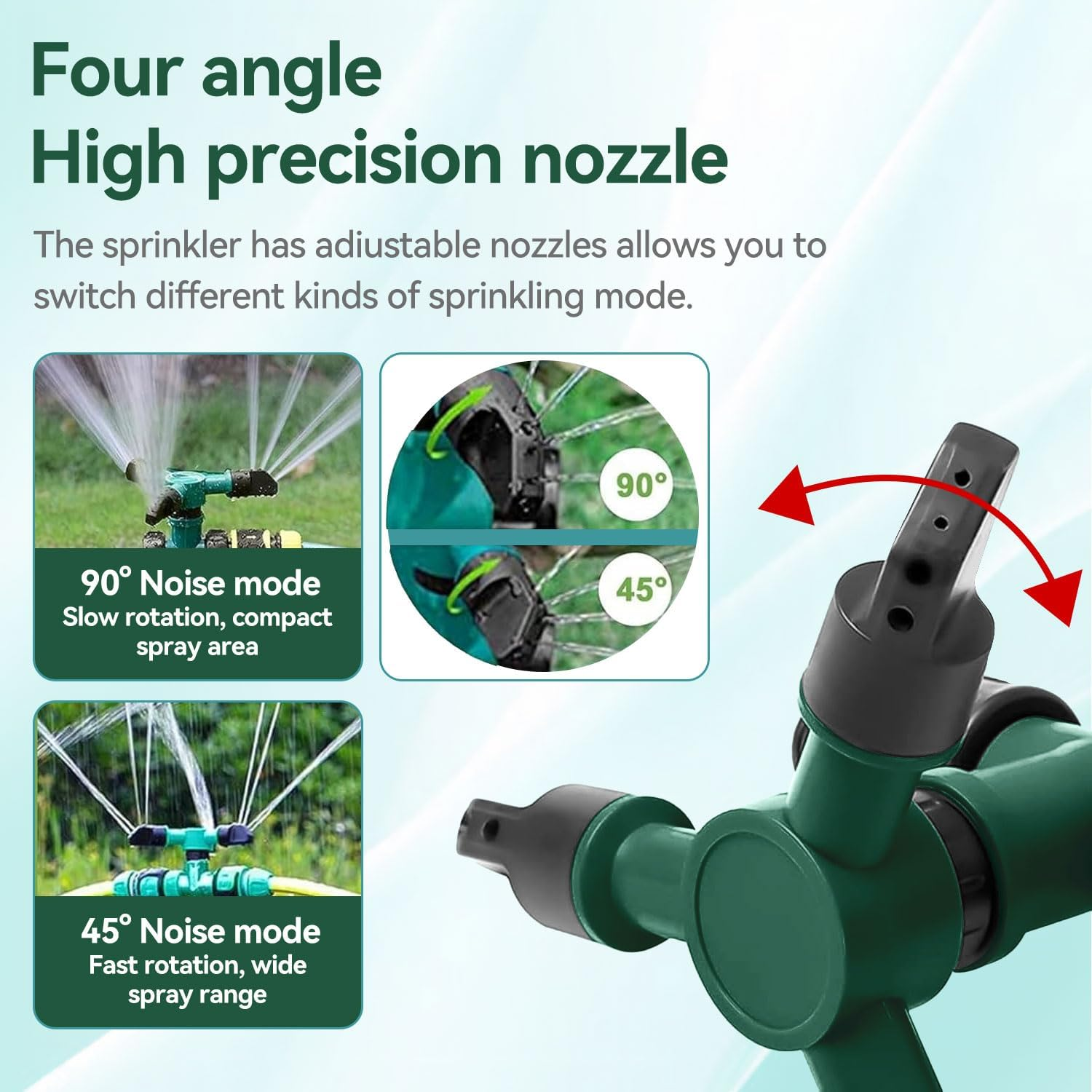 Four angle
High precision nozzle

The sprinkler has adiustable nozzles allows you to switch different kinds of sprinkling mode.

90° Noise mode
Slow rotation, compact spray area

90°

45°

45° Noise mode
Fast rotation, wide spray range