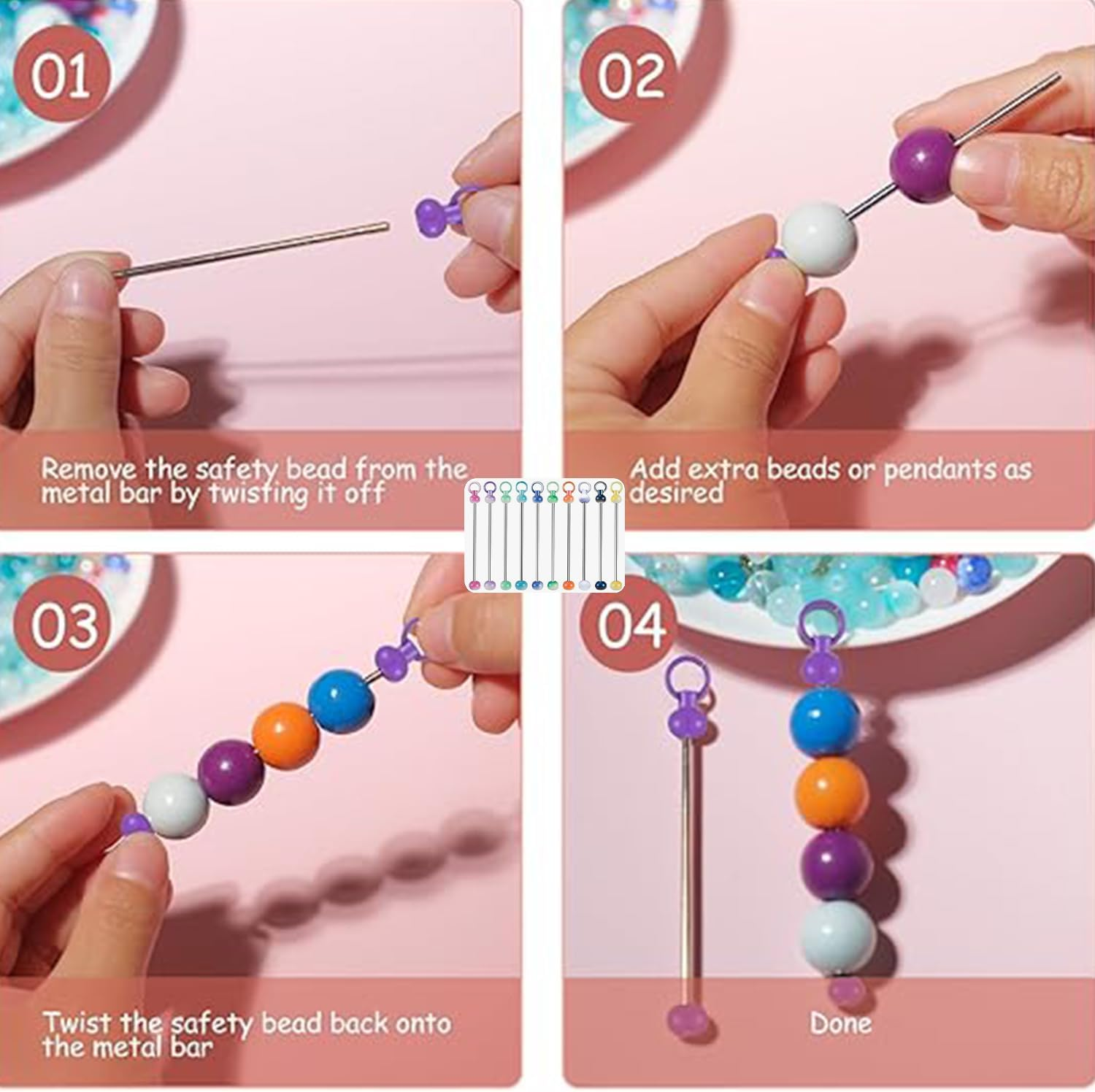 01

Remove the safety bead from the metal bar by twisting it off

02

Add extra beads or pendants as desired

03

Twist the safety bead back onto the metal bar

04

Done