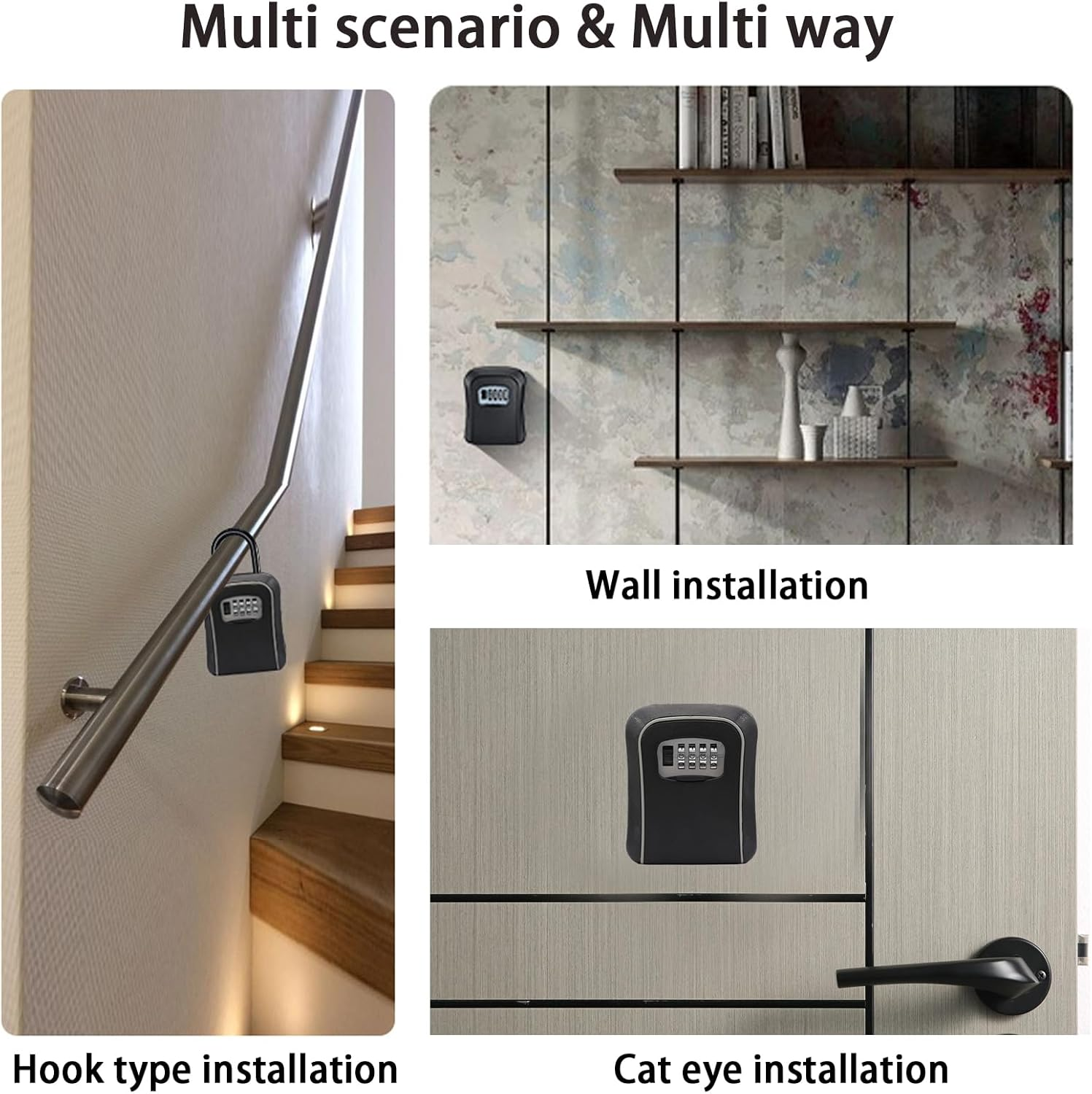 Multi scenario & Multi way

Wall installation

Hook type installation

Cat eye installation