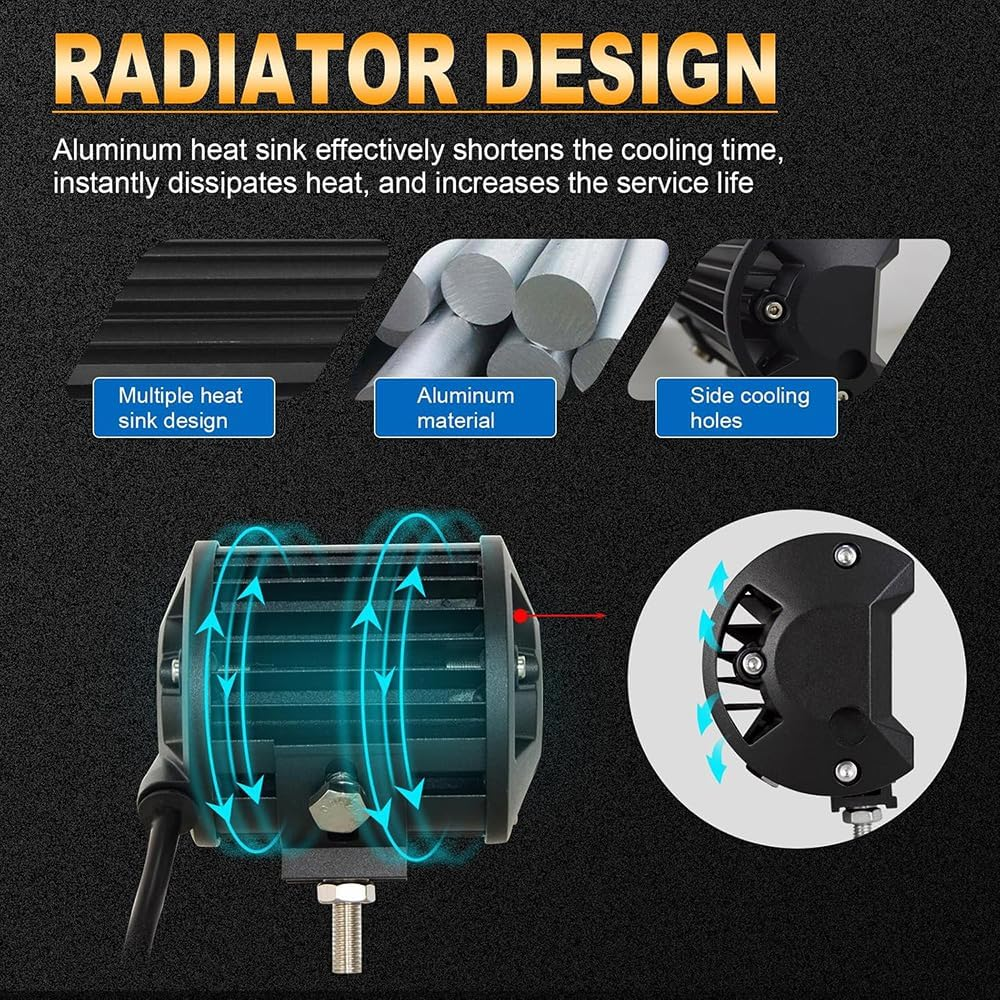 RADIATOR DESIGN

Aluminum heat sink effectively shortens the cooling time, instantly dissipates heat, and increases the service life

Multiple heat sink design

Aluminum material

Side cooling holes