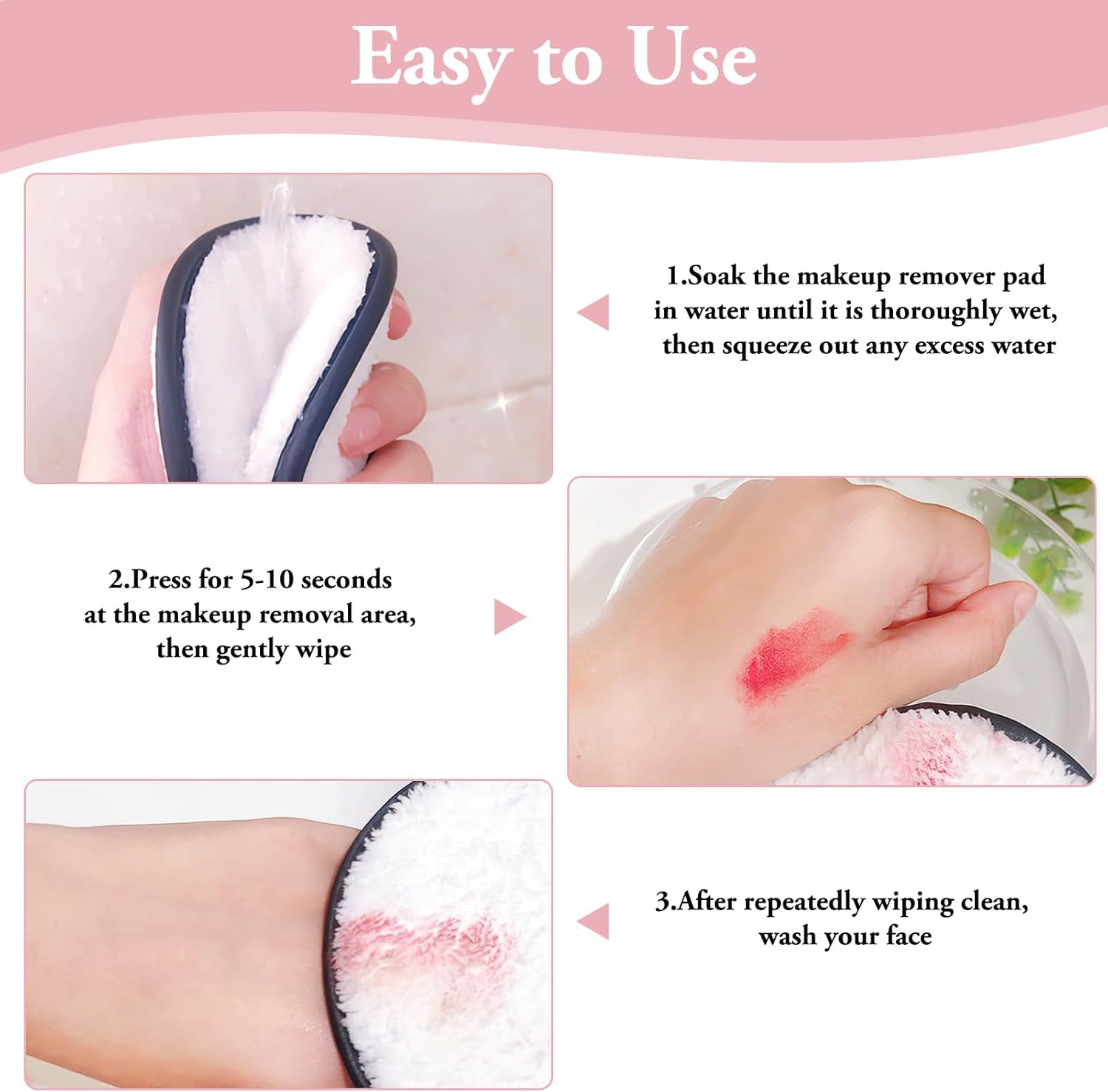 Easy to Use

1.Soak the makeup remover pad in water until it is thoroughly wet, then squeeze out any excess water

2.Press for 5-10 seconds at the makeup removal area, then gently wipe

3.After repeatedly wiping clean, wash your face