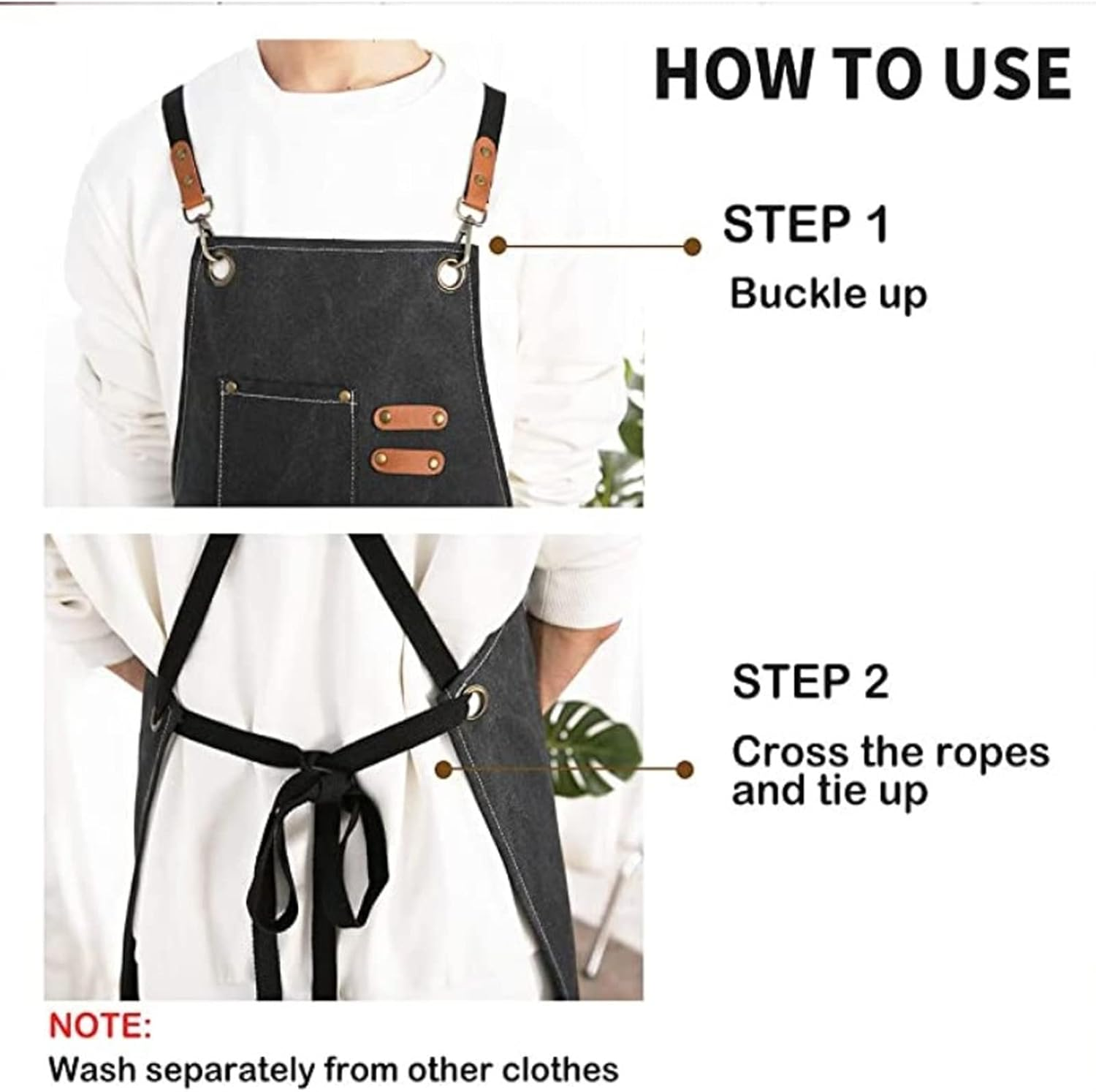 HOW TO USE

STEP 1
Buckle up

STEP 2
Cross the ropes and tie up

NOTE:
Wash separately from other clothes