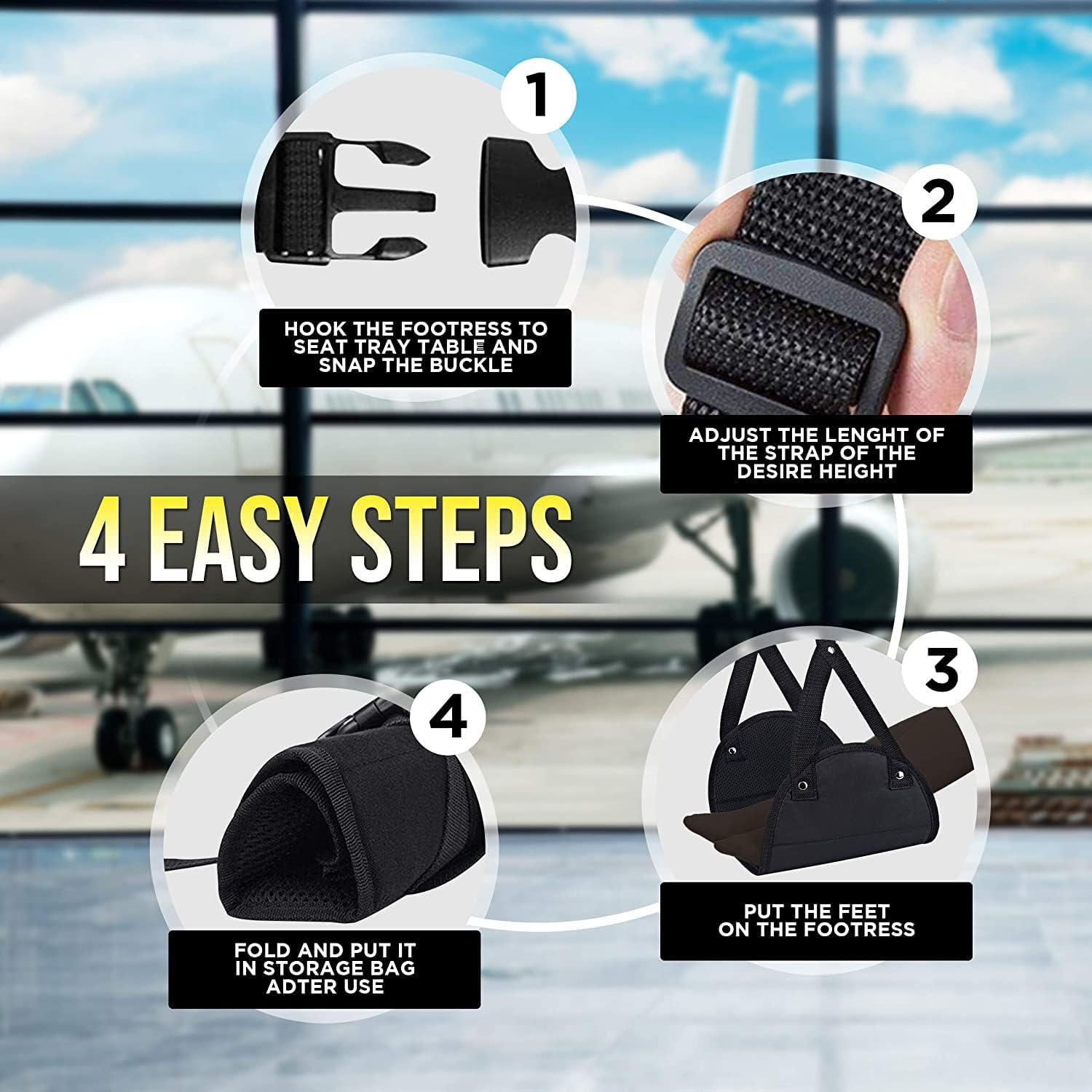 1

HOOK THE FOOTRESS TO SEAT TRAY TABLE AND SNAP THE BUCKLE

2

ADJUST THE LENGHT OF THE STRAP OF THE DESIRE HEIGHT

4 EASY STEPS

3

PUT THE FEET ON THE FOOTRESS

4

FOLD AND PUT IT IN STORAGE BAG ADTER USE