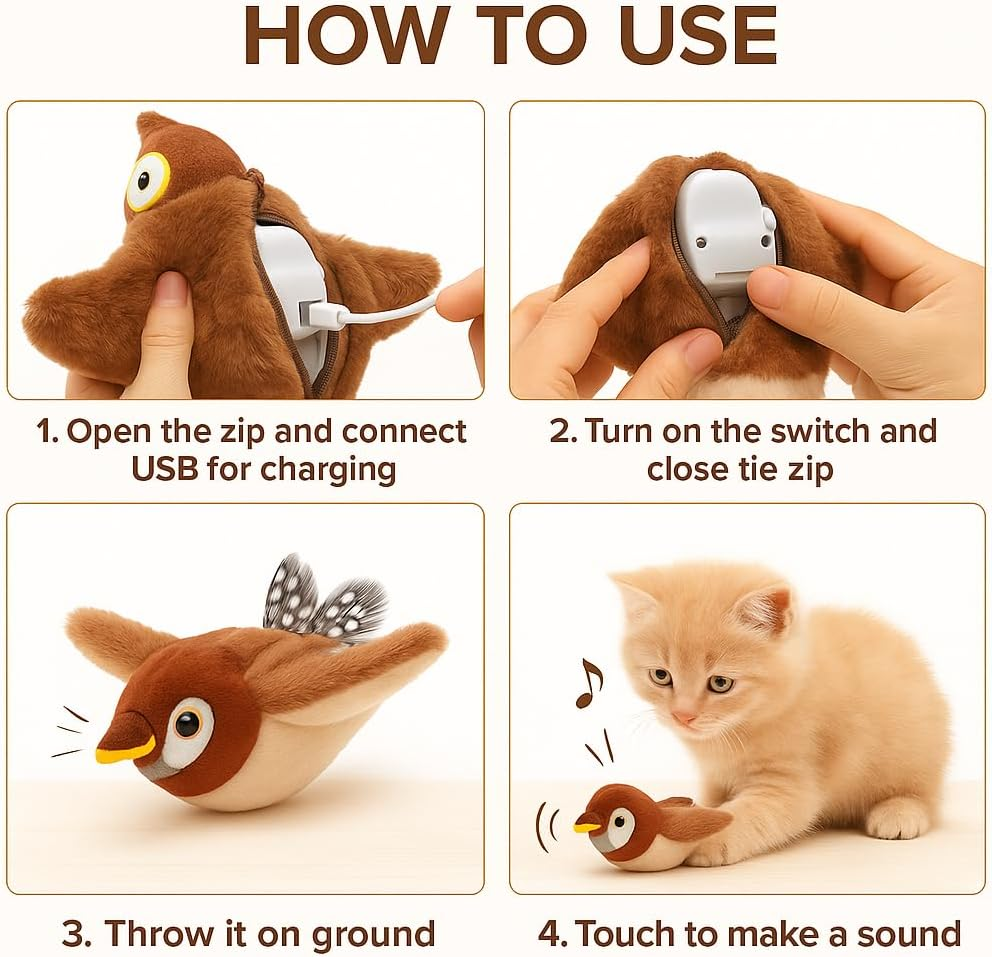 HOW TO USE

1. Open the zip and connect USB for charging

2. Turn on the switch and close tie zip

3. Throw it on ground

4. Touch to make a sound