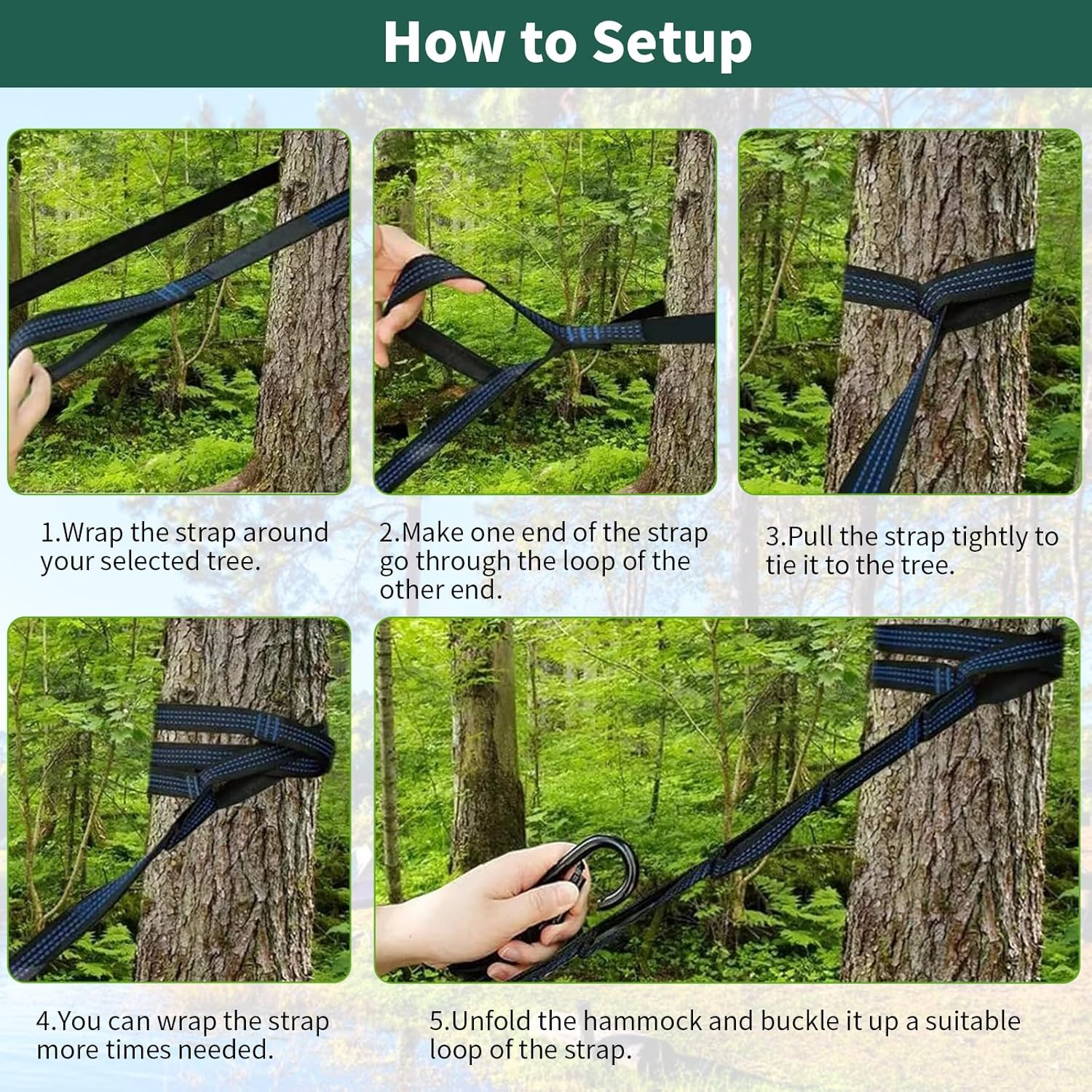 How to Setup

1.Wrap the strap around your selected tree.

2.Make one end of the strap go through the loop of the other end.

3.Pull the strap tightly to tie it to the tree.

4.You can wrap the strap more times needed.

5.Unfold the hammock and buckle it up a suitable loop of the strap.