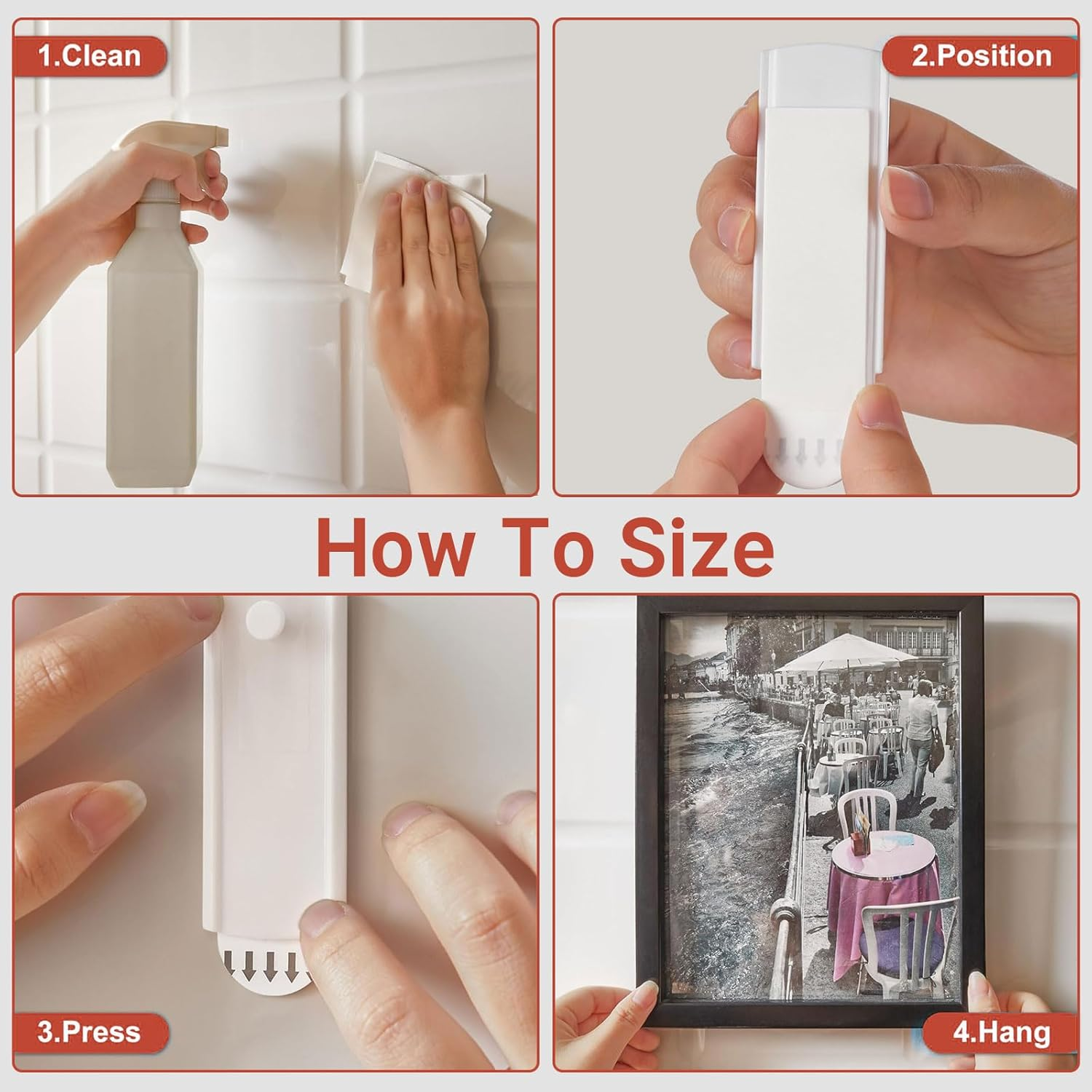 1.Clean

2.Position

How To Size

3.Press

4.Hang