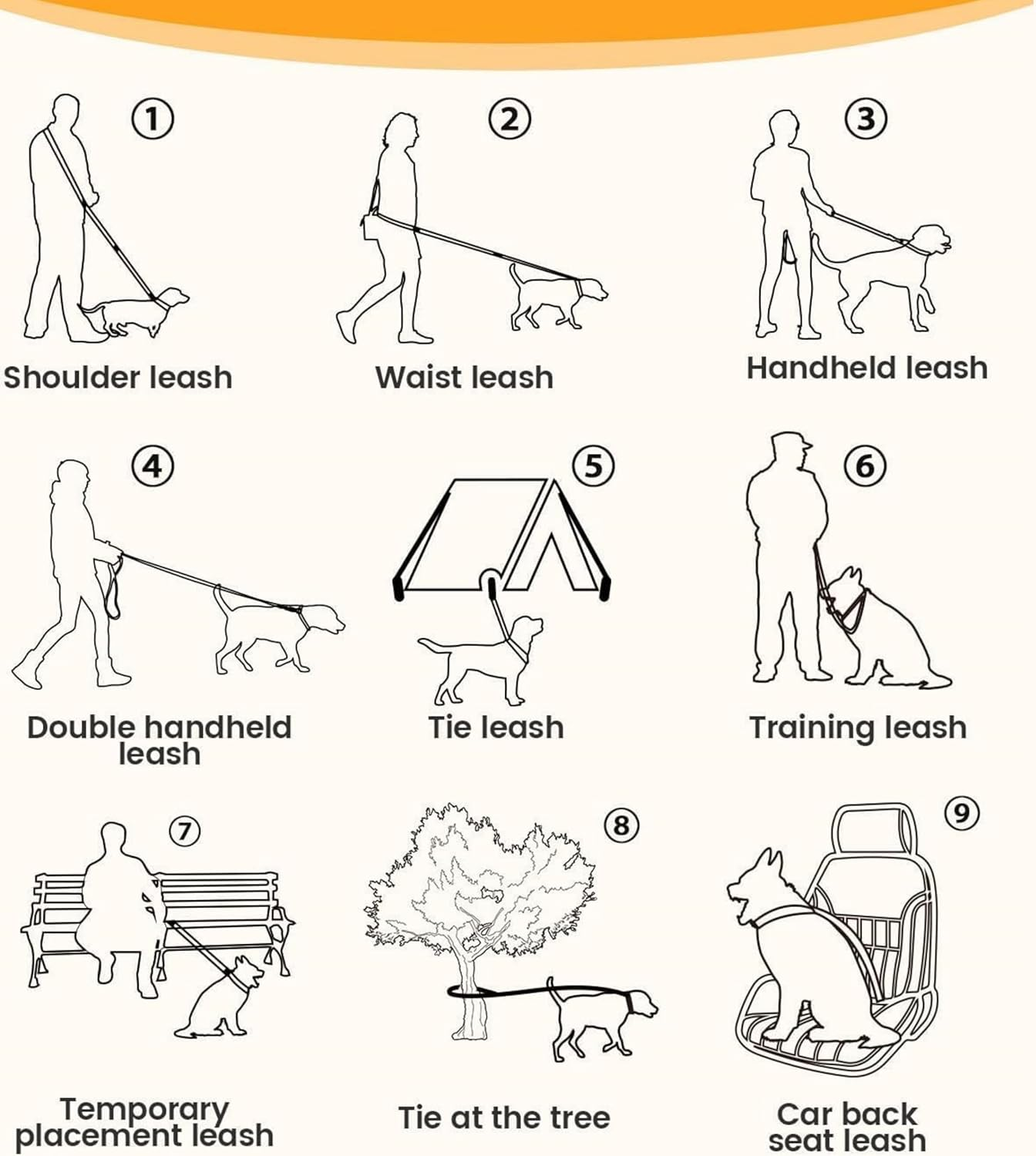 ① Shoulder leash

② Waist leash

③ Handheld leash

④ Double handheld leash

⑤ Tie leash

⑥ Training leash

⑦ Temporary placement leash

⑧ Tie at the tree

⑨ Car back seat leash