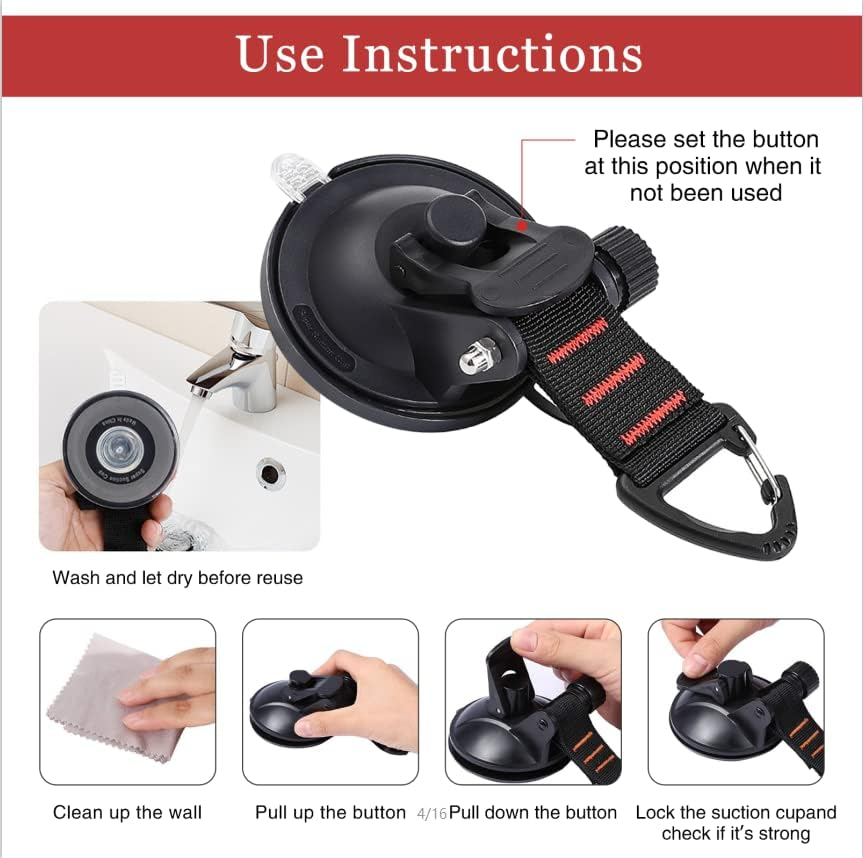 Use Instructions

Please set the button at this position when it not been used

Wash and let dry before reuse

Clean up the wall

Pull up the button

4/16

Pull down the button

Lock the suction cupand check if it's strong