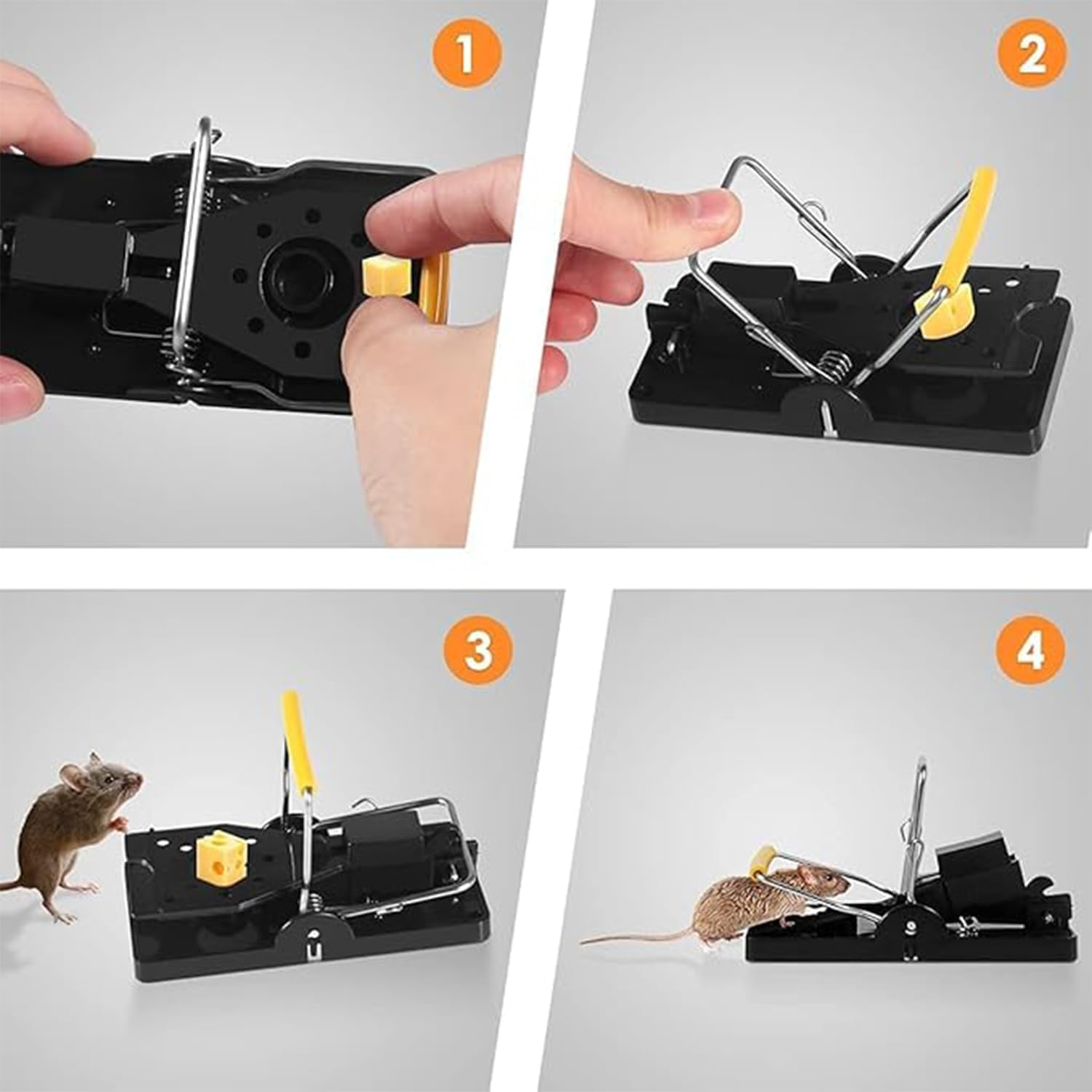 1

2

3

4