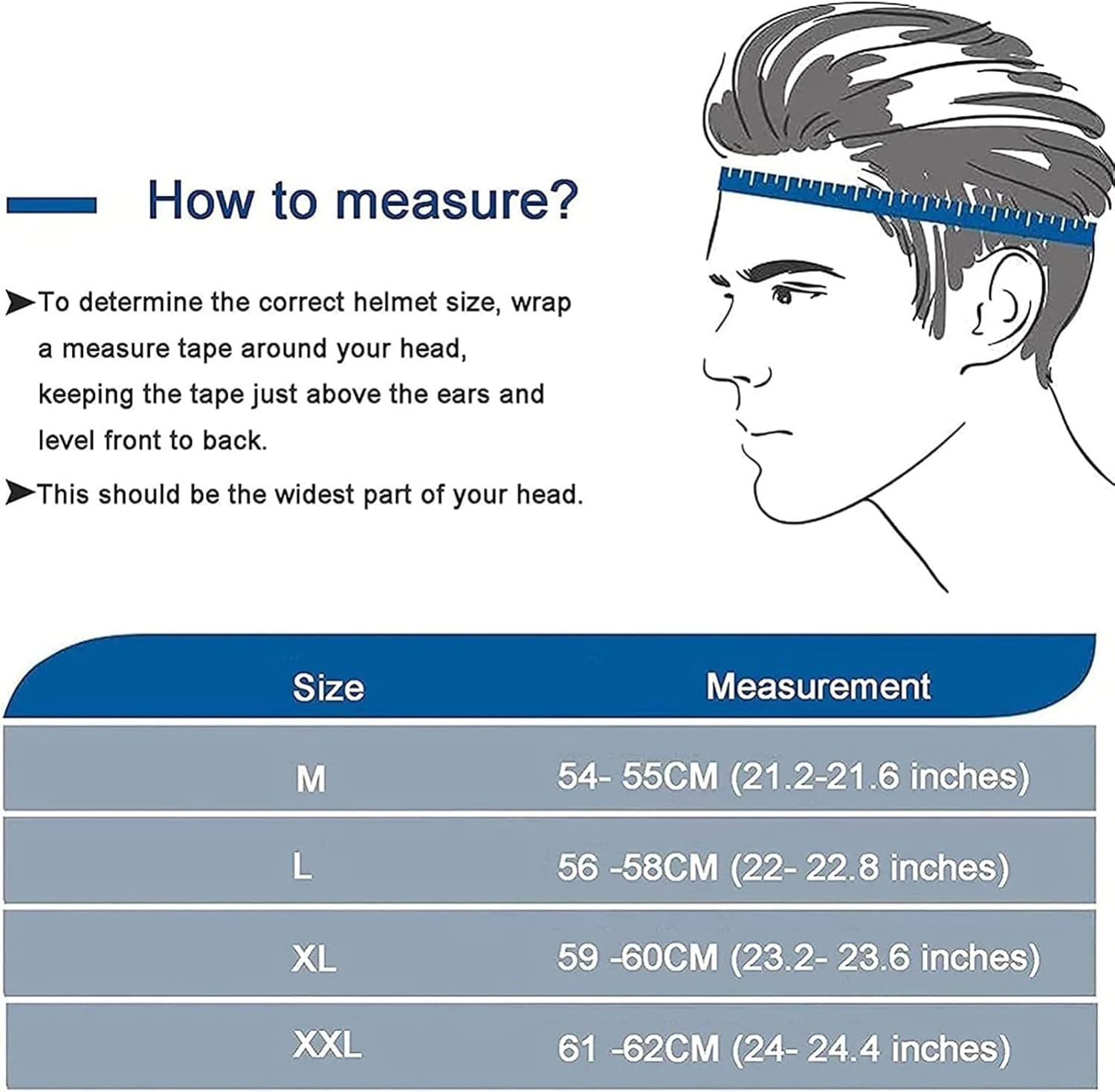 How to measure?

➤To determine the correct helmet size, wrap a measure tape around your head, keeping the tape just above the ears and level front to back.

➤This should be the widest part of your head.

| Size | Measurement |
|---|---|
| M | 54- 55CM (21.2-21.6 inches) |
| L | 56 -58CM (22- 22.8 inches) |
| XL | 59 -60CM (23.2- 23.6 inches) |
| XXL | 61 -62CM (24- 24.4 inches) |