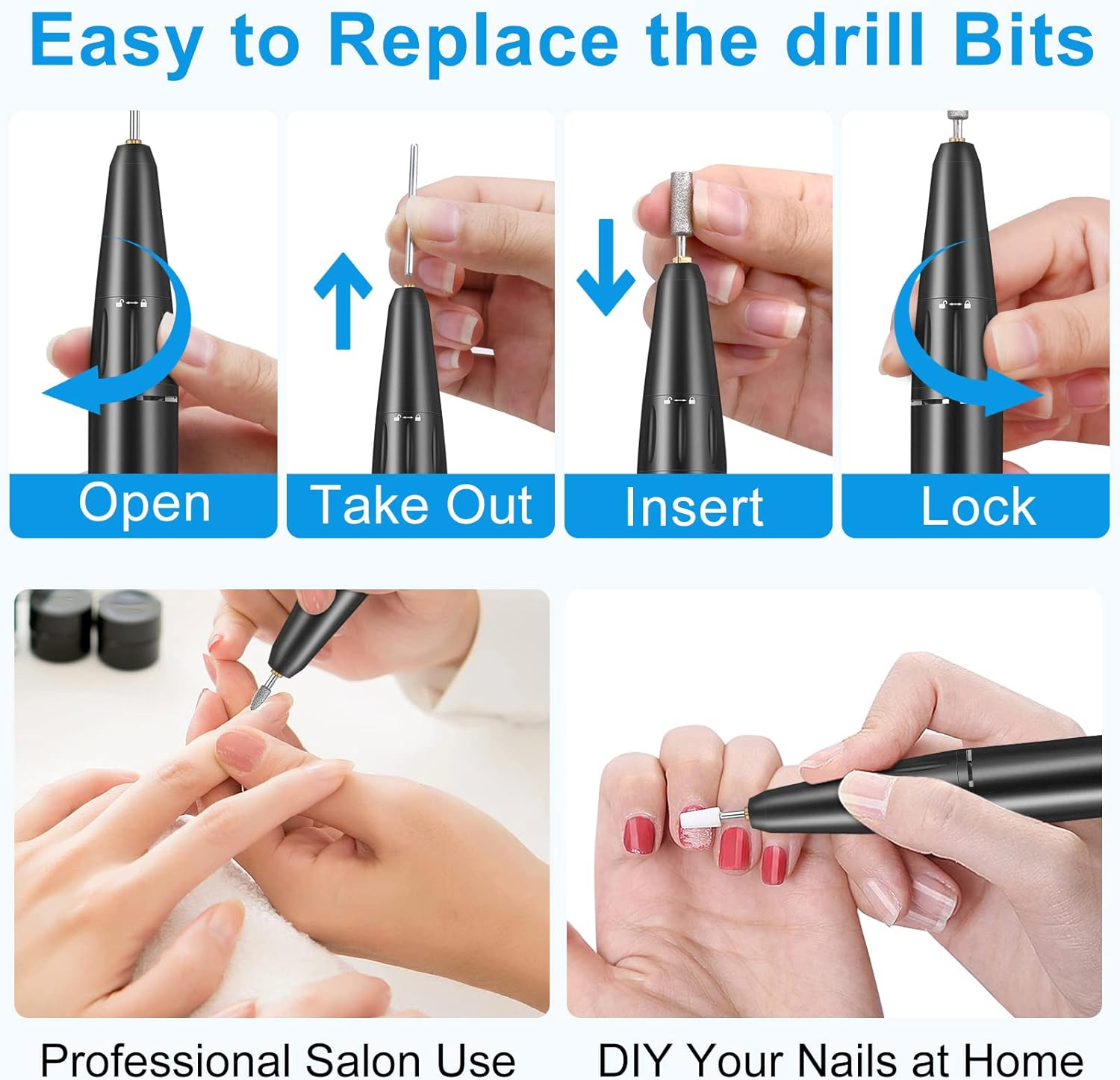 Easy to Replace the drill Bits

Open

Take Out

Insert

Lock

Professional Salon Use

DIY Your Nails at Home