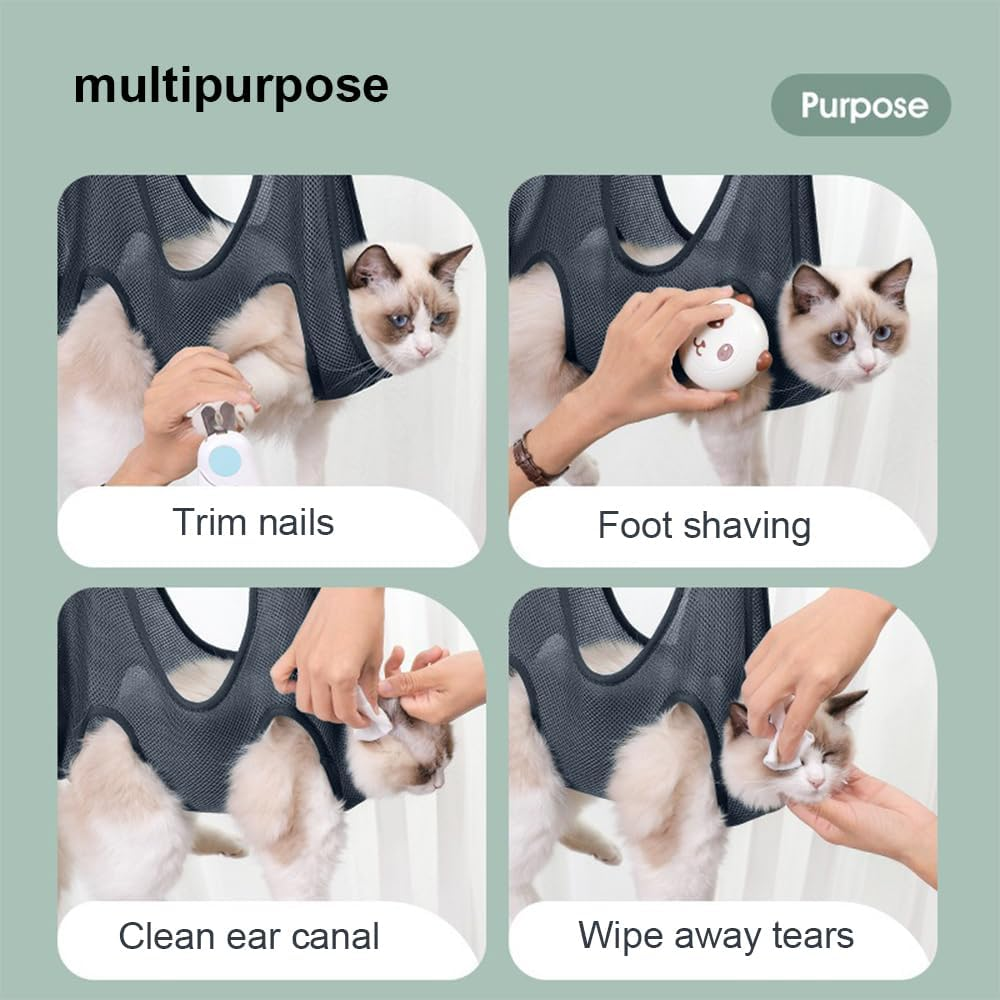 multipurpose

Purpose

Trim nails

Foot shaving

Clean ear canal

Wipe away tears