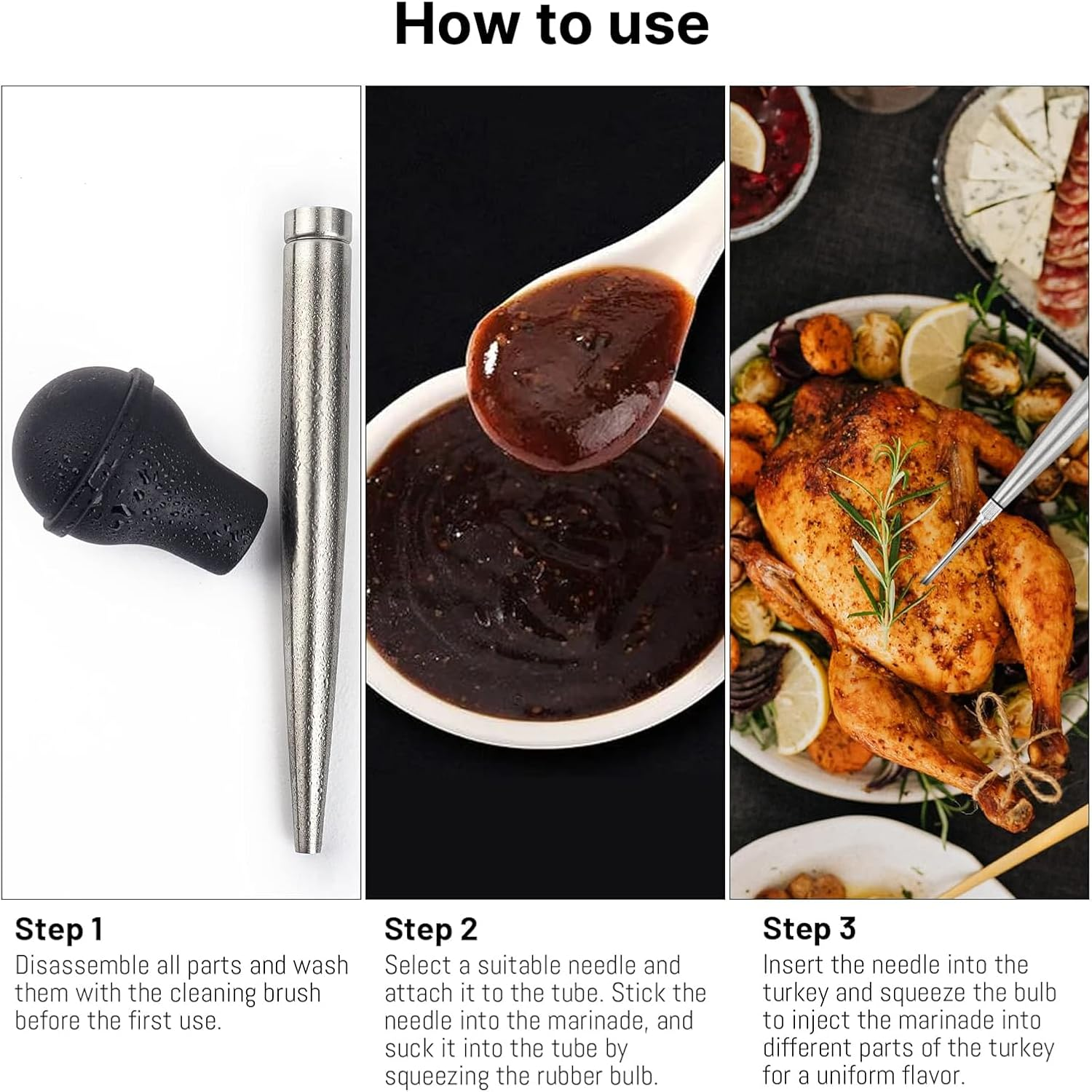 How to use

Step 1
Disassemble all parts and wash them with the cleaning brush before the first use.

Step 2
Select a suitable needle and attach it to the tube. Stick the needle into the marinade, and suck it into the tube by squeezing the rubber bulb.

Step 3
Insert the needle into the turkey and squeeze the bulb to inject the marinade into different parts of the turkey for a uniform flavor.