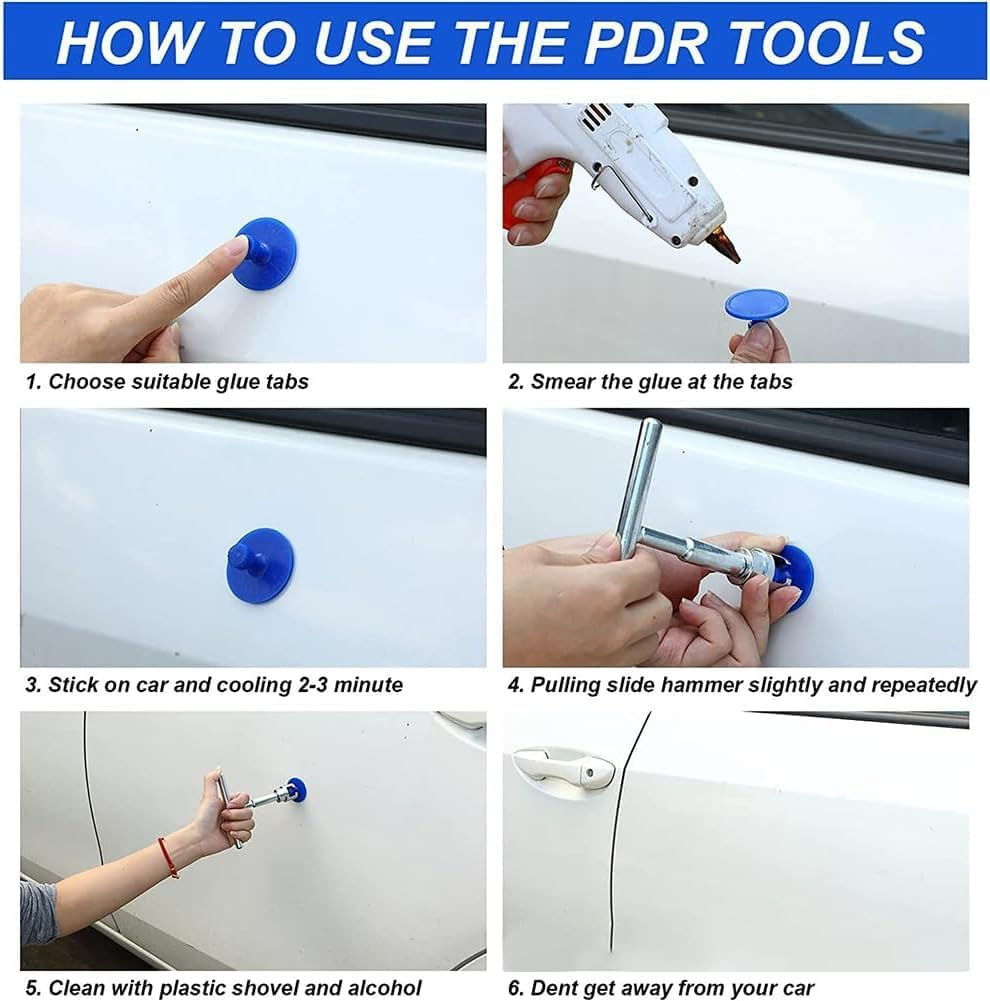 HOW TO USE THE PDR TOOLS

1. Choose suitable glue tabs

2. Smear the glue at the tabs

3. Stick on car and cooling 2-3 minute

4. Pulling slide hammer slightly and repeatedly

5. Clean with plastic shovel and alcohol

6. Dent get away from your car