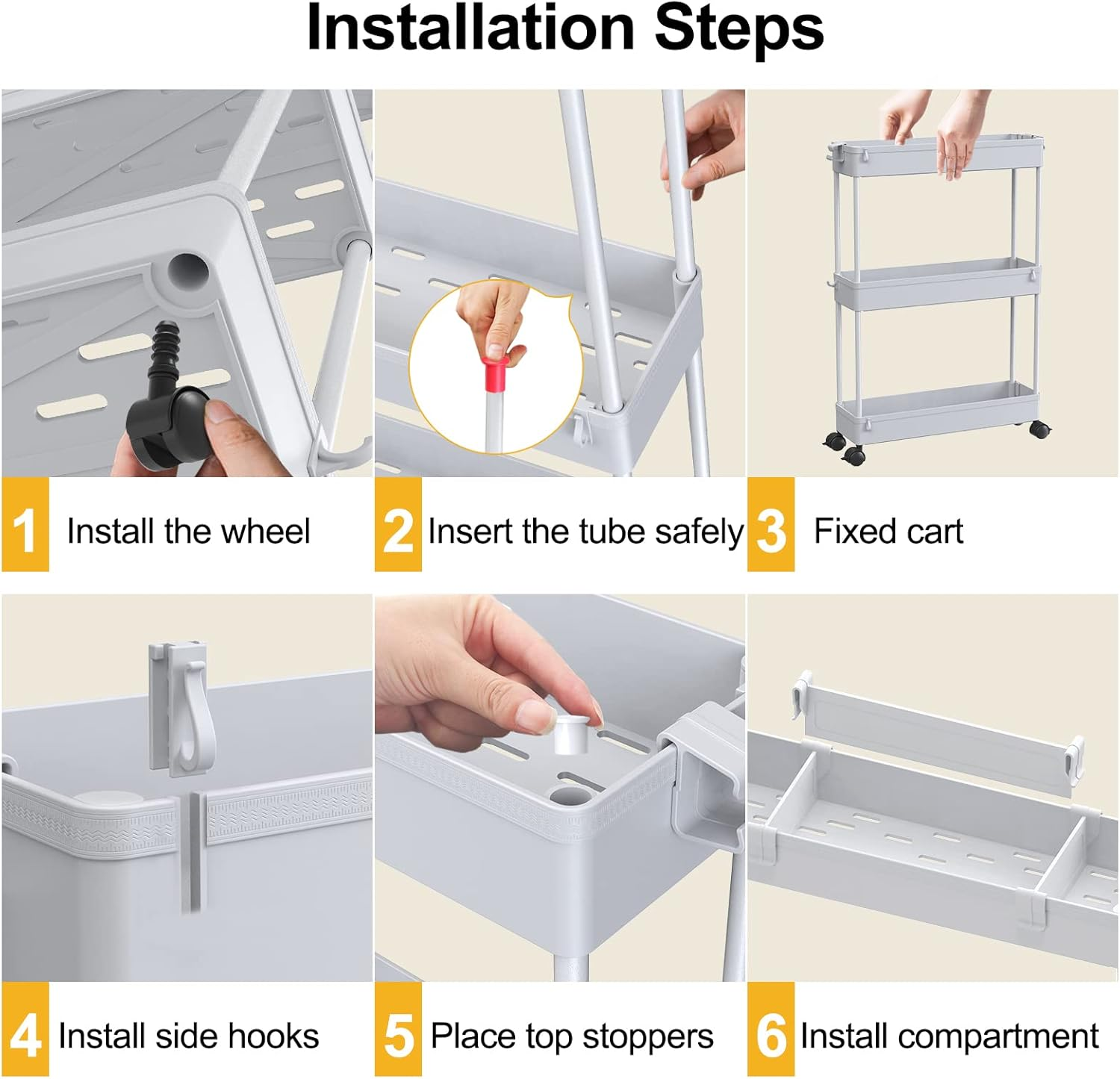 Installation Steps

1 Install the wheel

2 Insert the tube safely

3 Fixed cart

4 Install side hooks

5 Place top stoppers

6 Install compartment