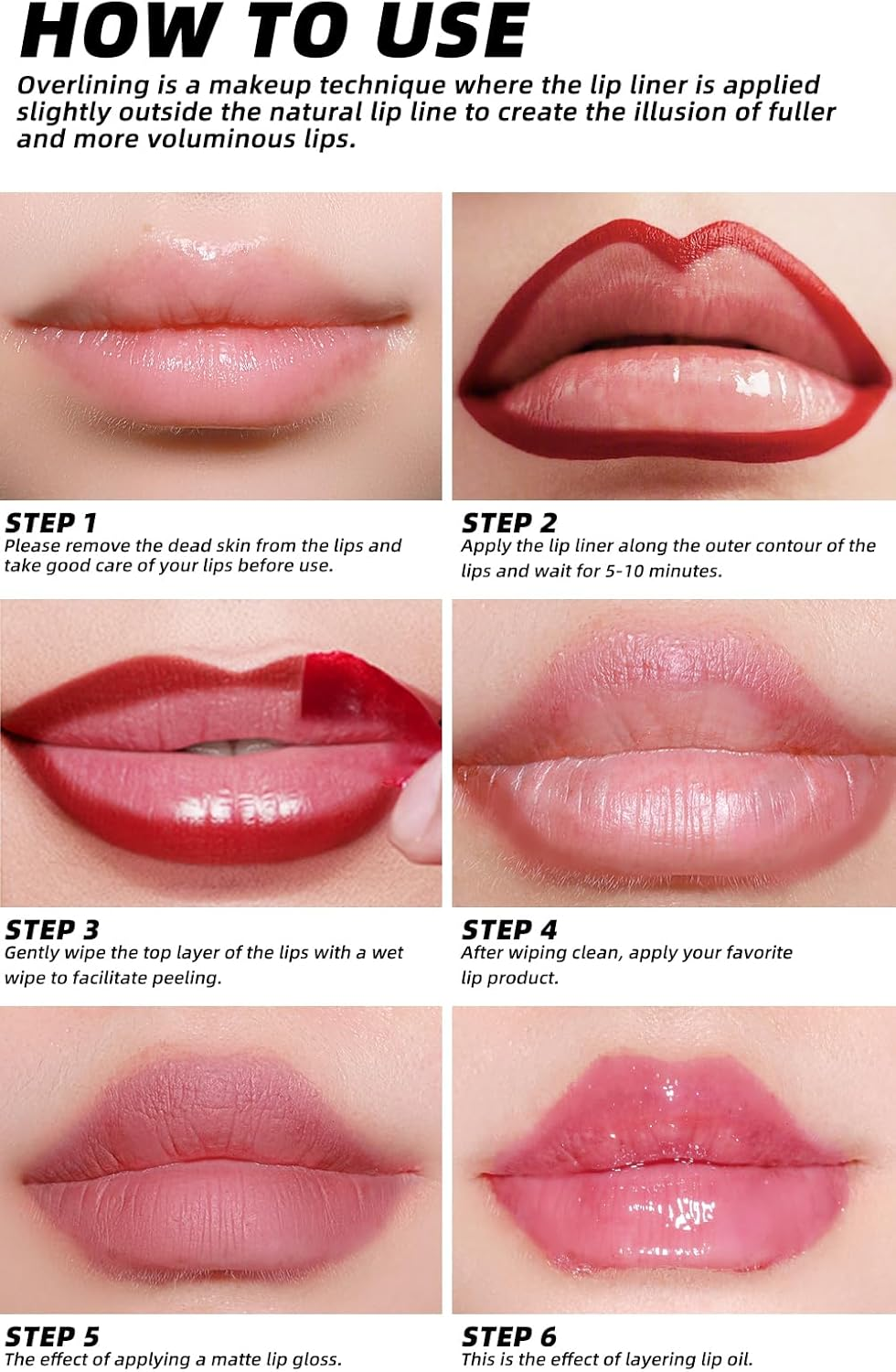 HOW TO USE

Overlining is a makeup technique where the lip liner is applied slightly outside the natural lip line to create the illusion of fuller and more voluminous lips.

STEP 1
Please remove the dead skin from the lips and take good care of your lips before use.

STEP 2
Apply the lip liner along the outer contour of the lips and wait for 5-10 minutes.

STEP 3
Gently wipe the top layer of the lips with a wet wipe to facilitate peeling.

STEP 4
After wiping clean, apply your favorite lip product.

STEP 5
The effect of applying a matte lip gloss.

STEP 6
This is the effect of layering lip oil.