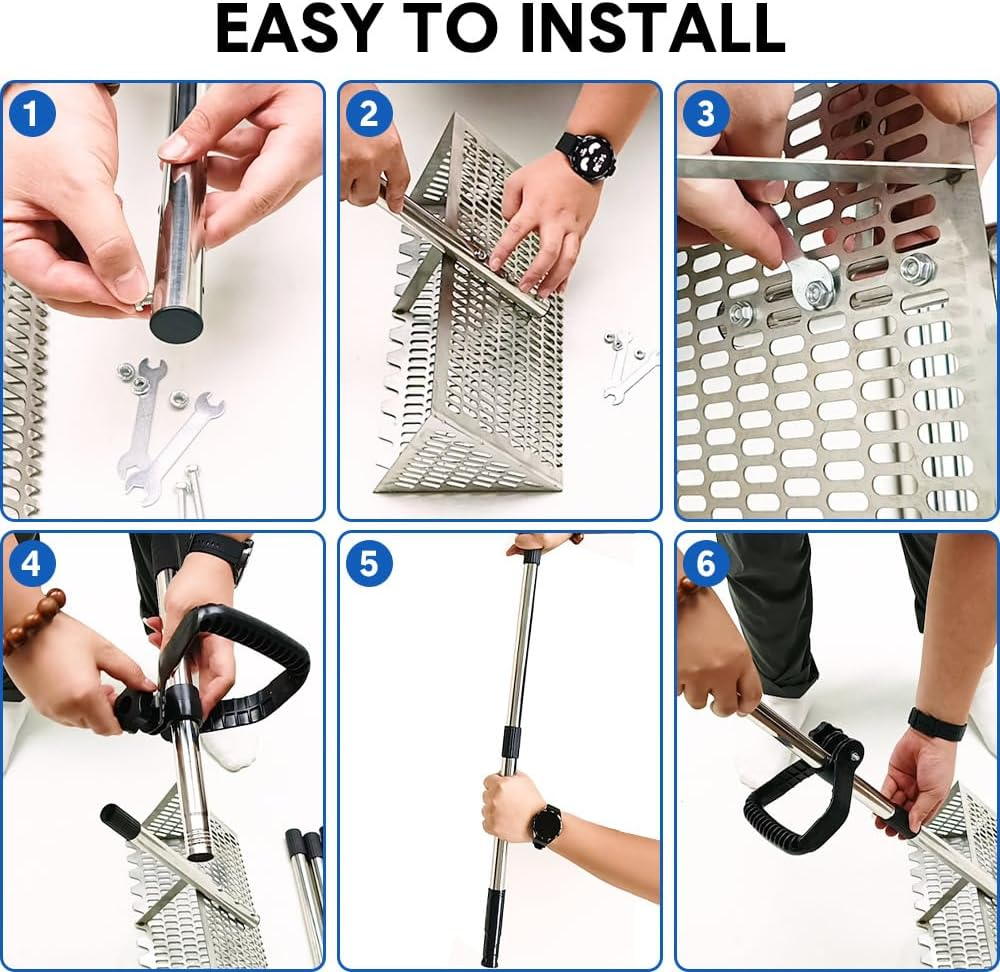 EASY TO INSTALL

1

2

3

4

5

6