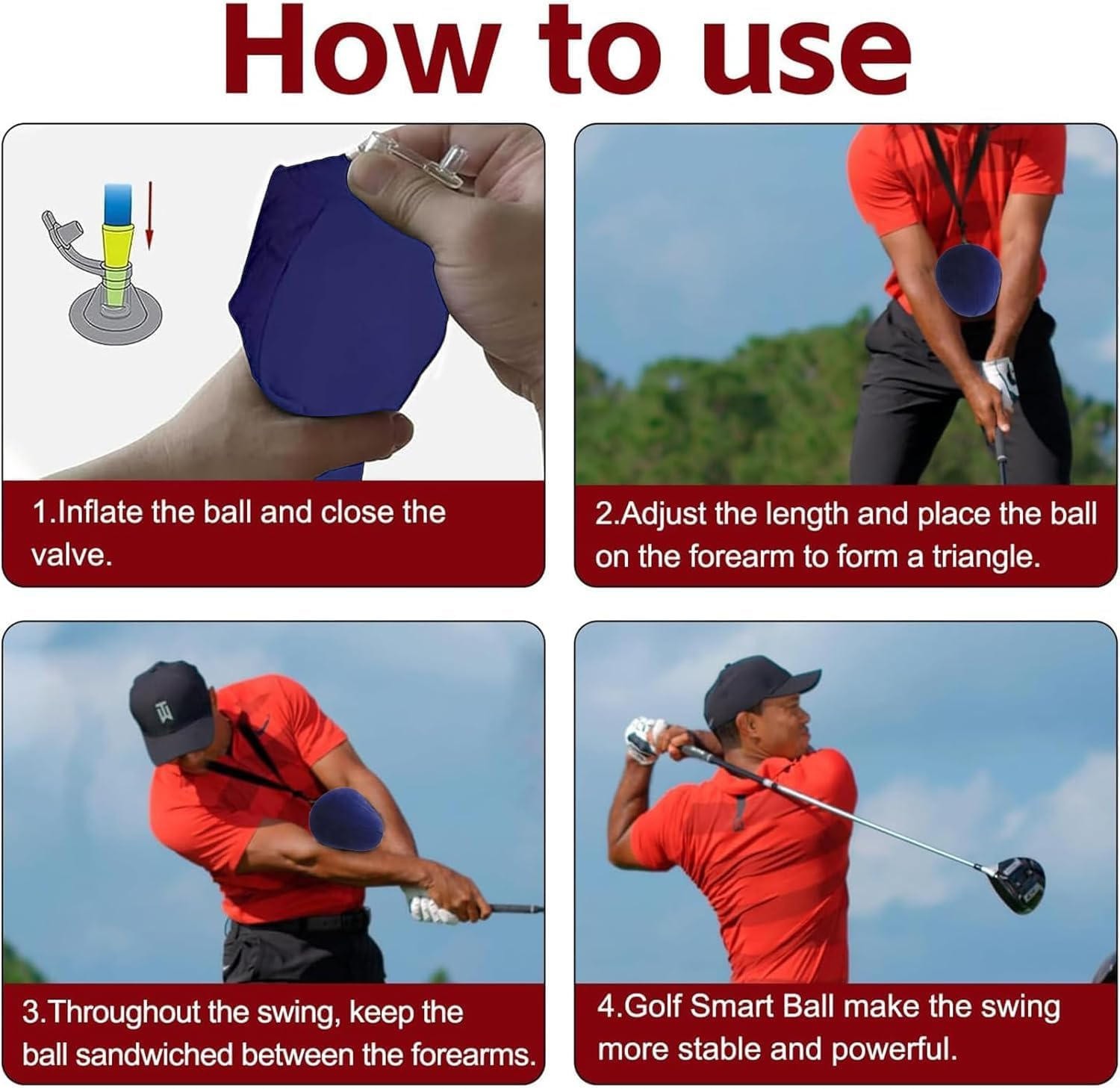 How to use

1.Inflate the ball and close the valve.

2.Adjust the length and place the ball on the forearm to form a triangle.

3.Throughout the swing, keep the ball sandwiched between the forearms.

4.Golf Smart Ball make the swing more stable and powerful.