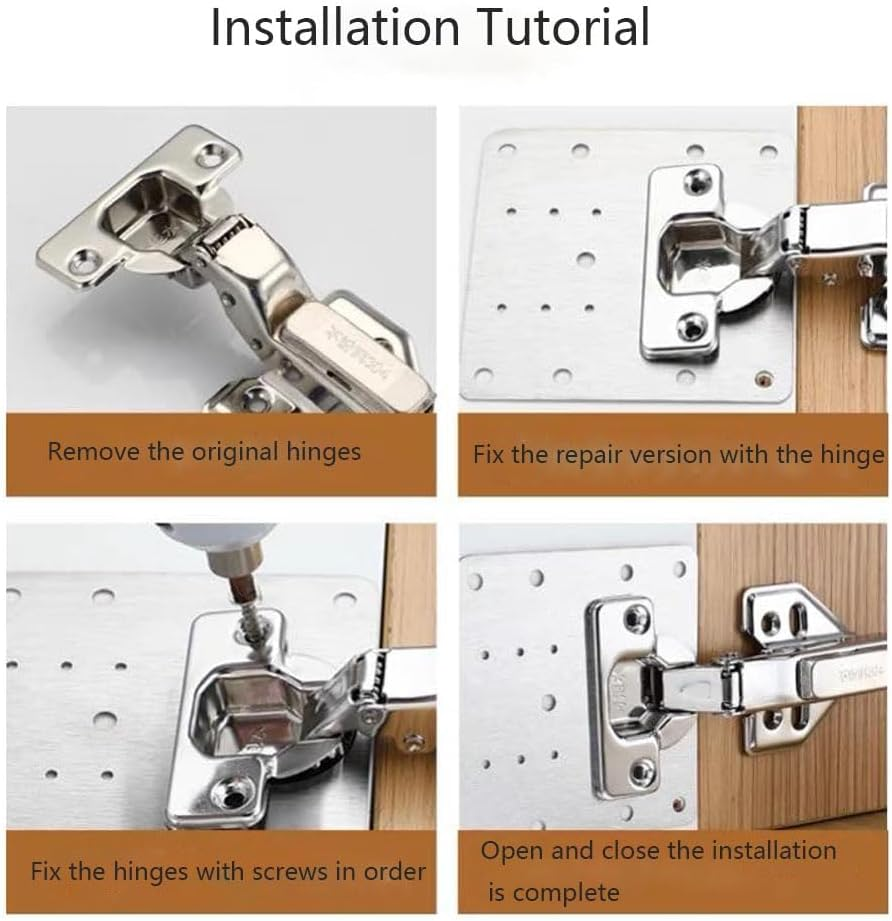 Installation Tutorial

Remove the original hinges

Fix the repair version with the hinge

Fix the hinges with screws in order

Open and close the installation is complete