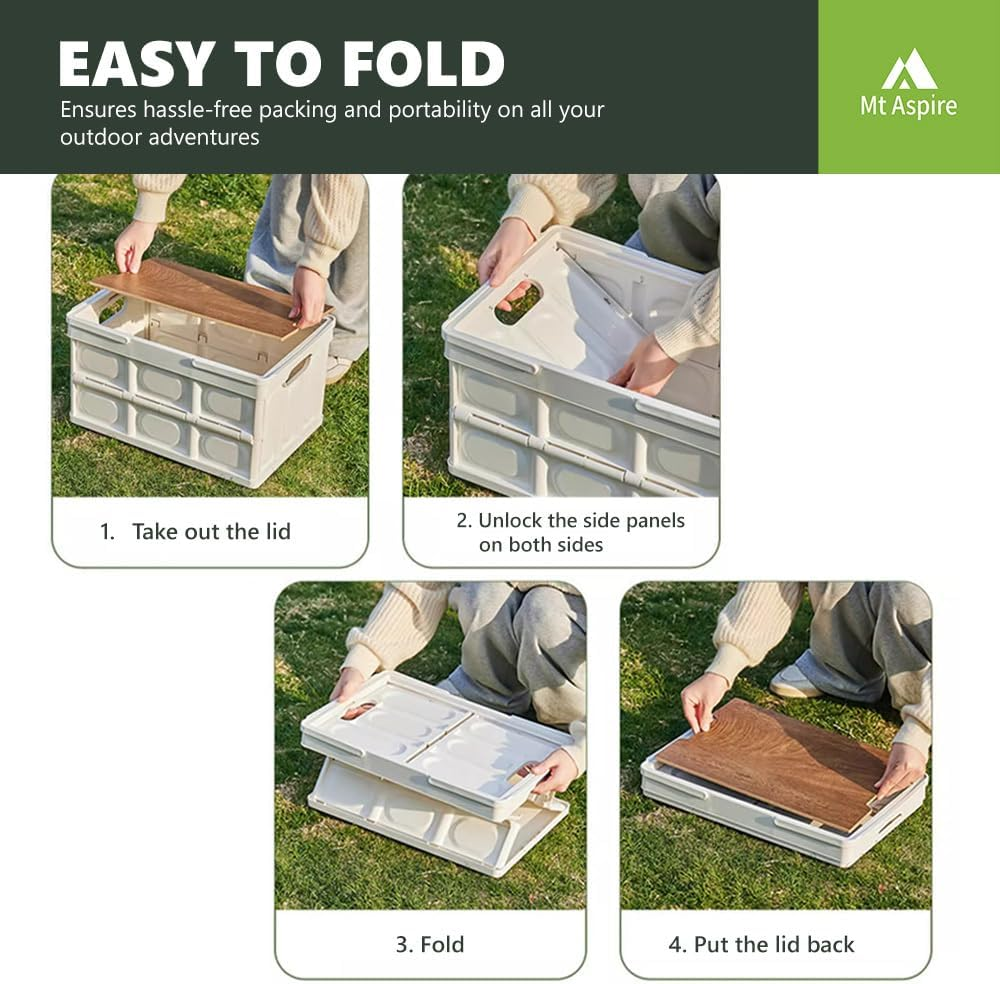 EASY TO FOLD
Ensures hassle-free packing and portability on all your outdoor adventures

Mt Aspire

1. Take out the lid

2. Unlock the side panels on both sides

3. Fold

4. Put the lid back