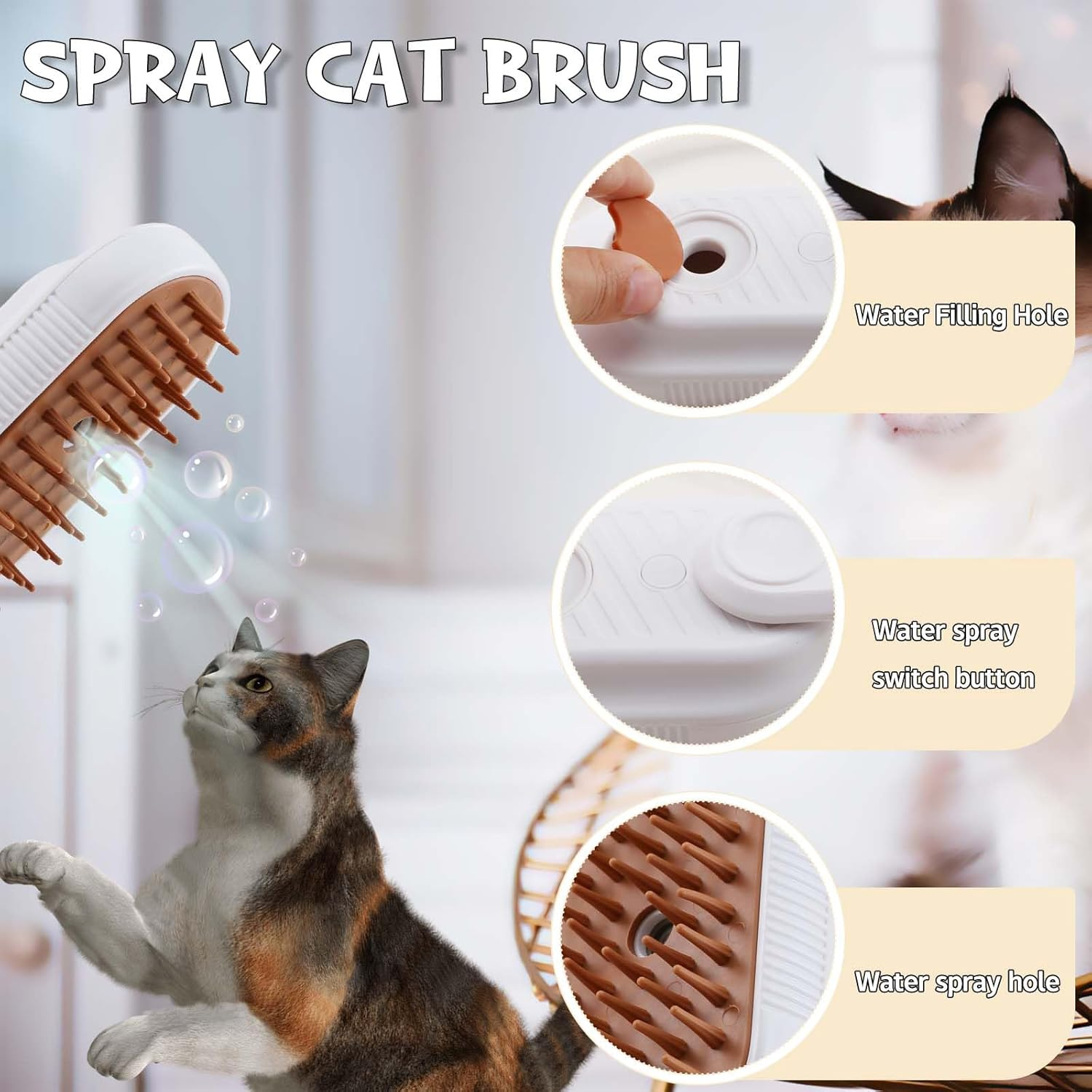 SPRAY CAT BRUSH

Water Filling Hole

Water spray switch button

Water spray hole