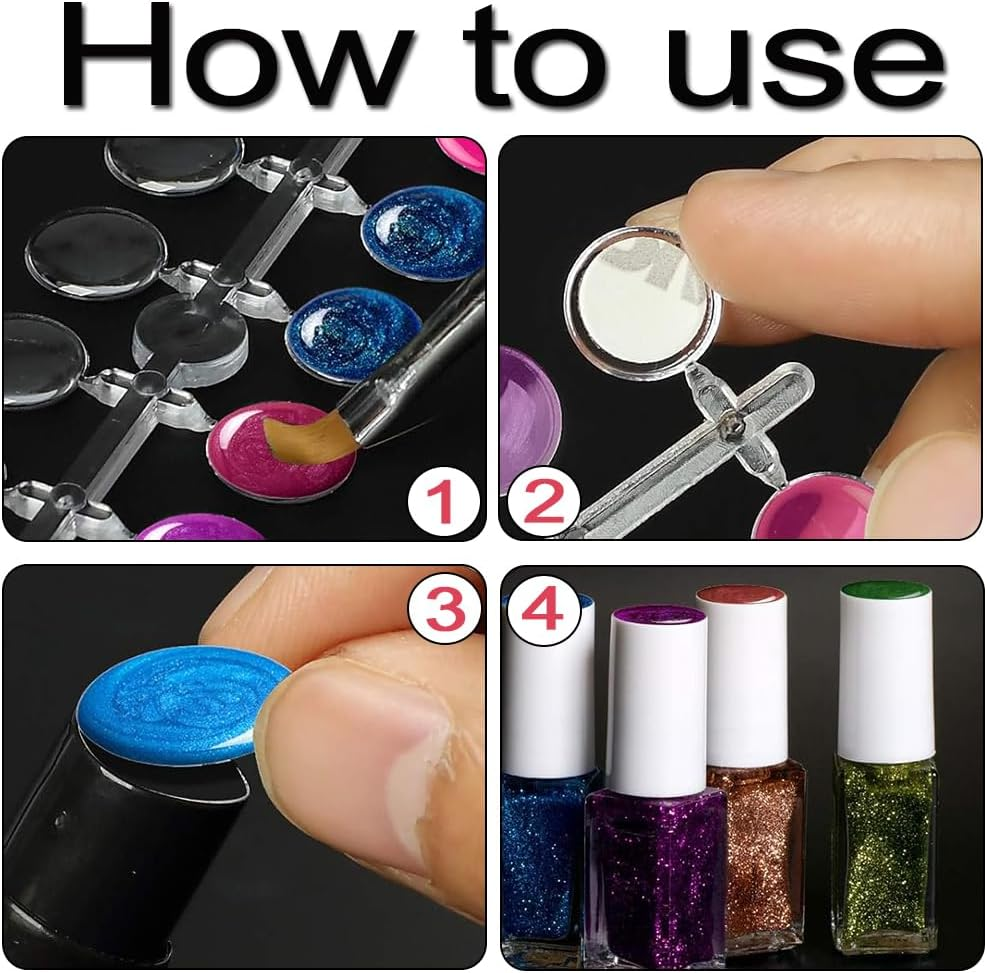 How to use

1

2

3

4