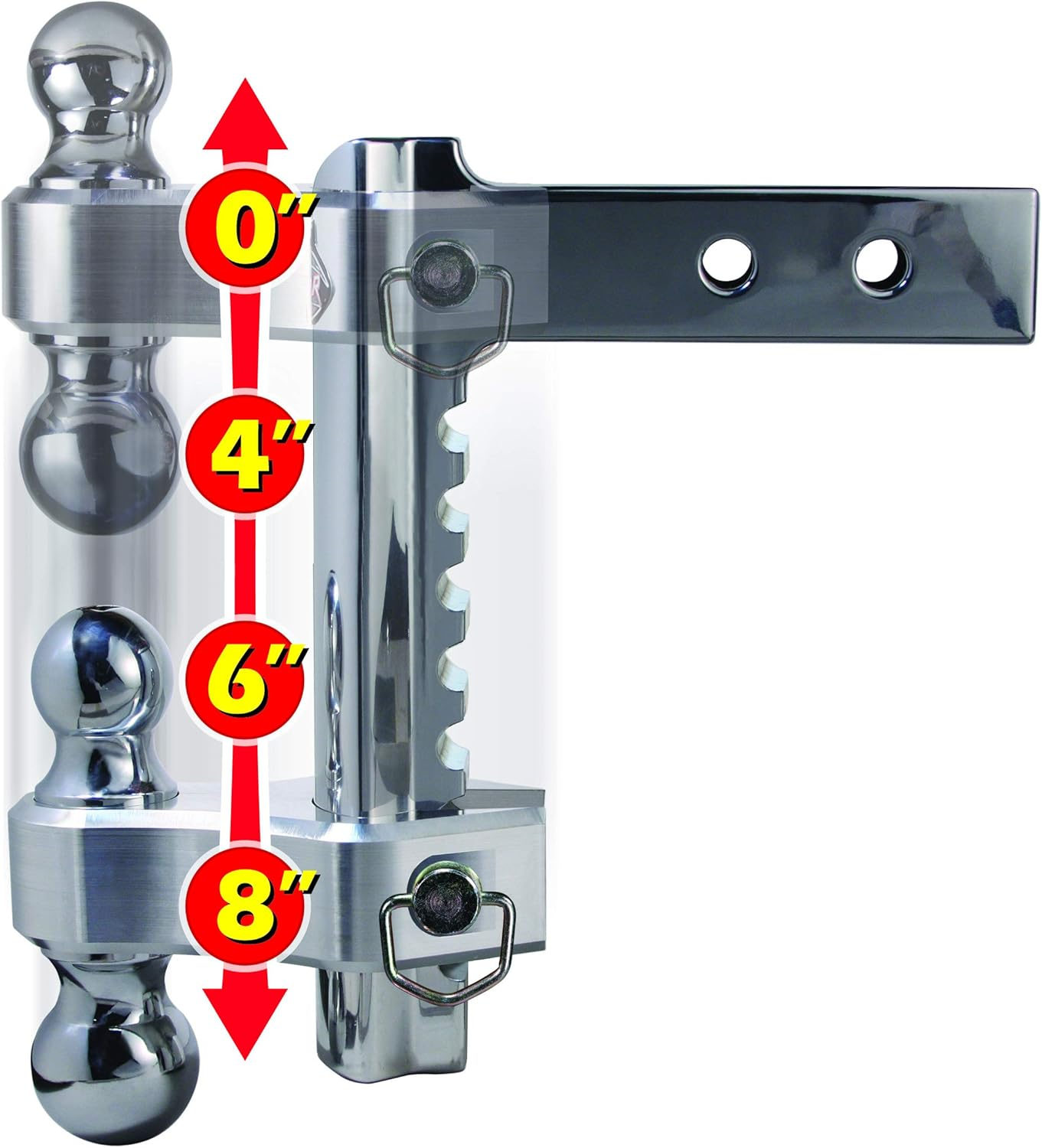 0"
4"
6"
8"