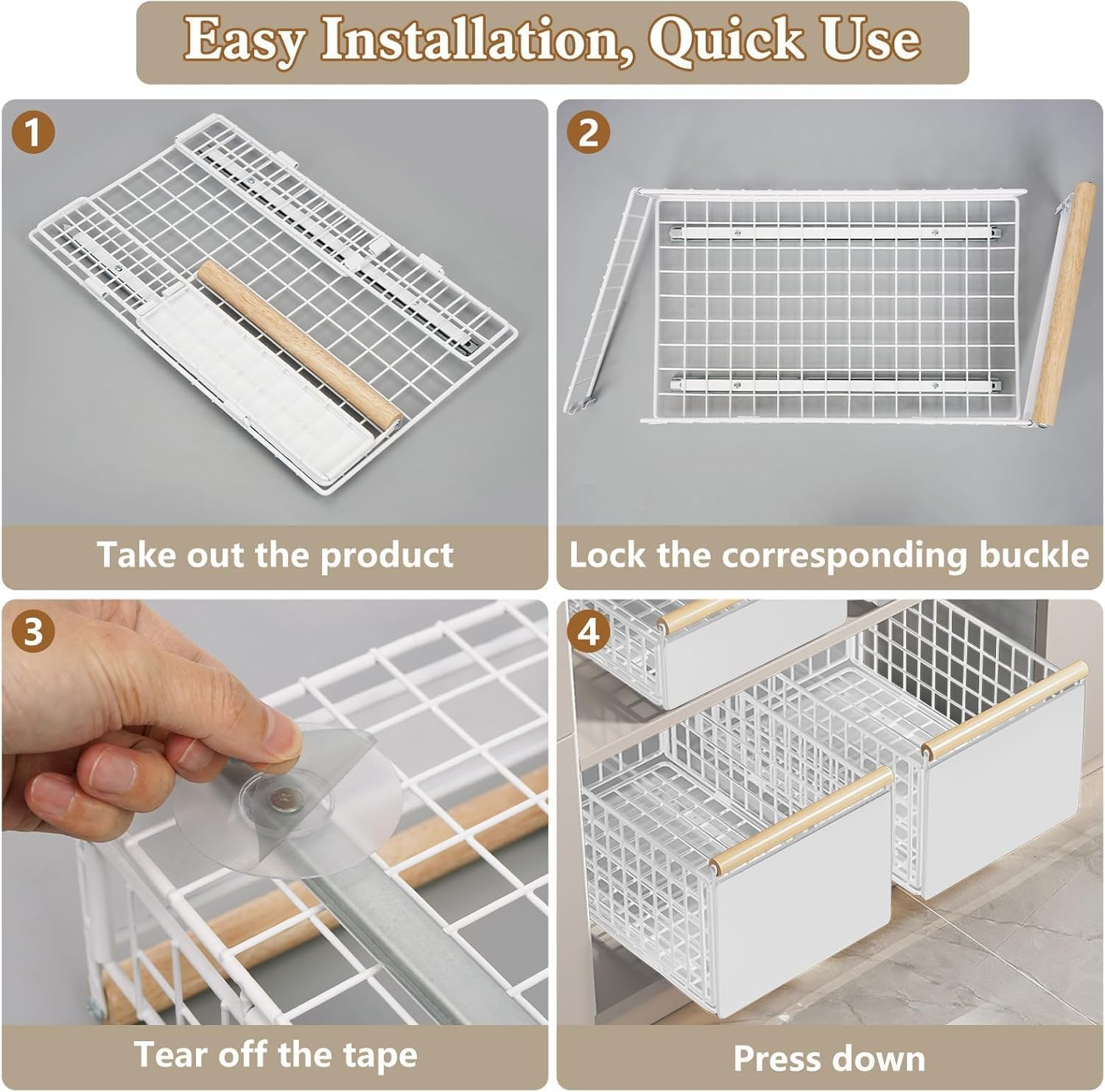 Easy Installation, Quick Use

1

Take out the product

2

Lock the corresponding buckle

3

Tear off the tape

4

Press down